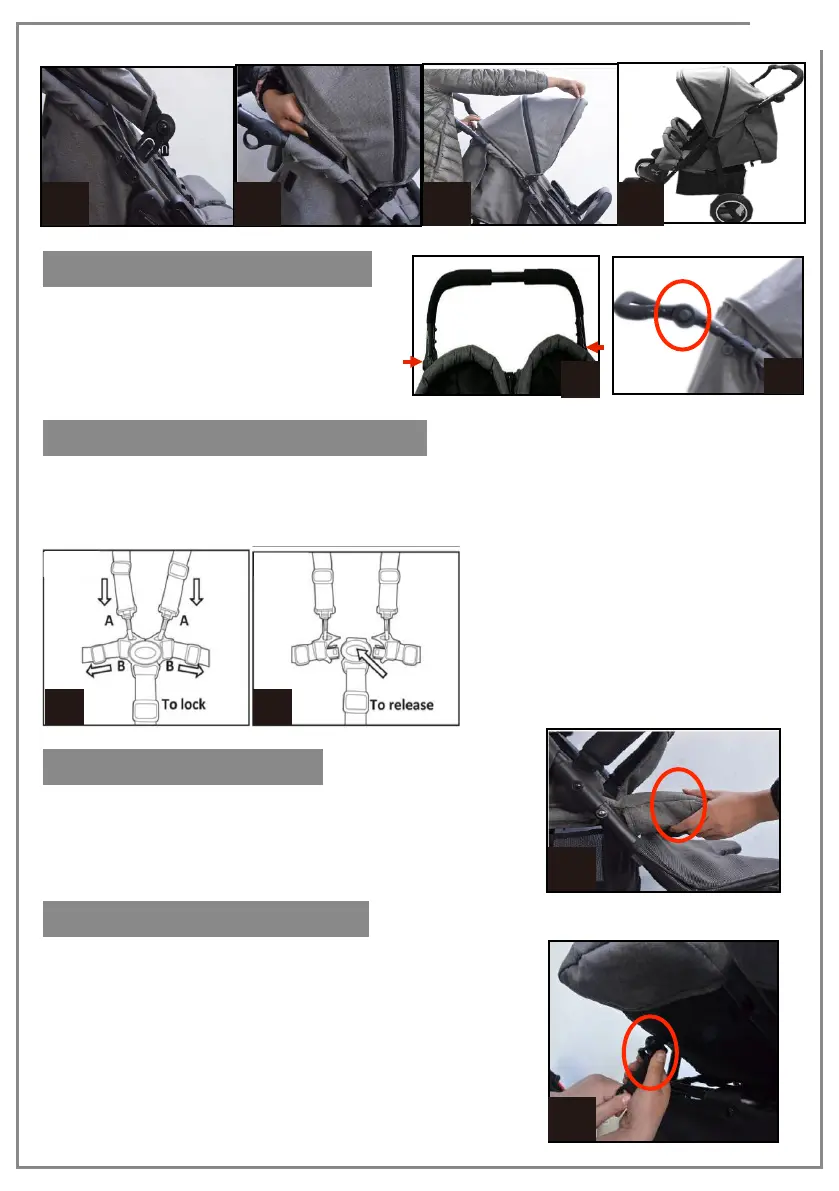 A
A
B
B
To lock
To release