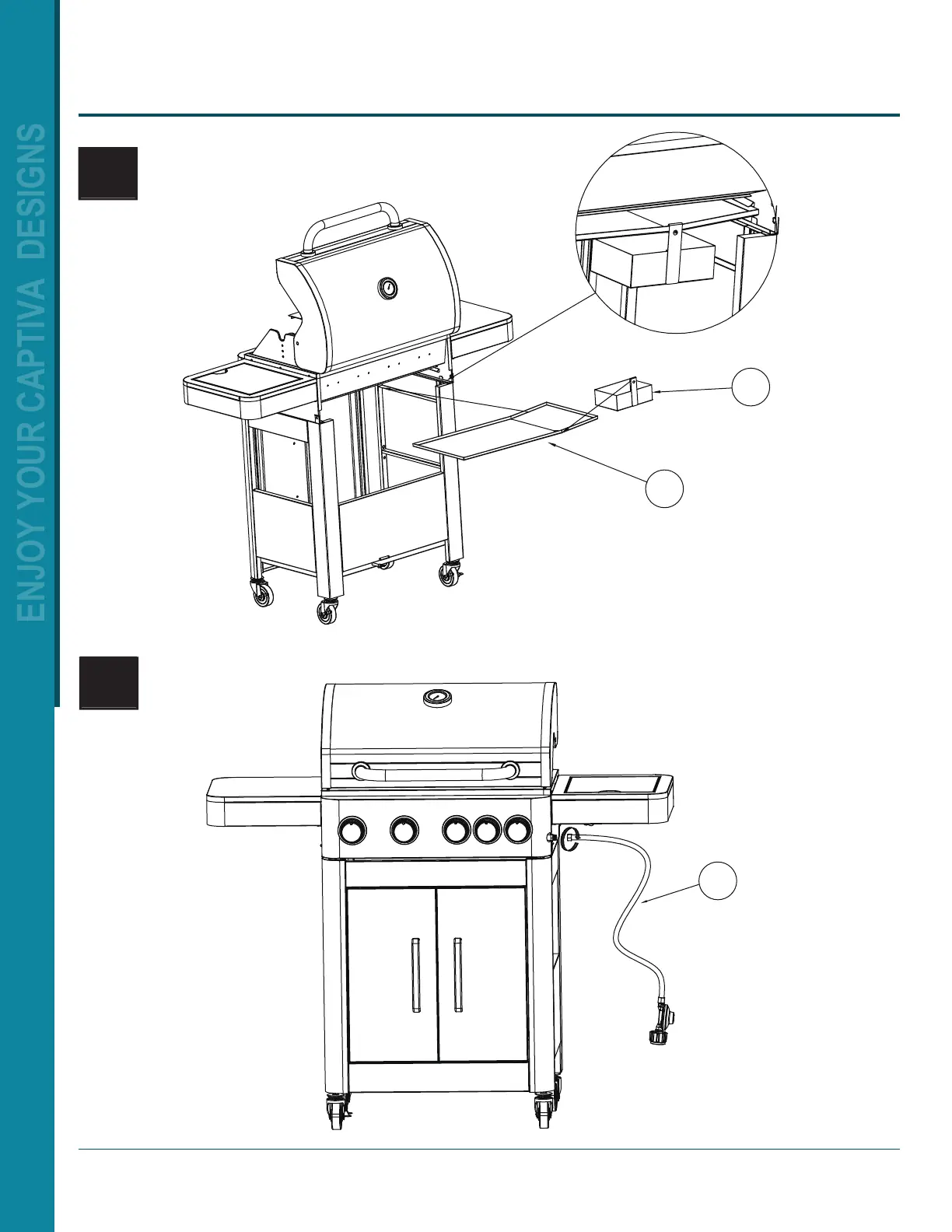 ENJOY YOUR CAPTIVA DESIGNS