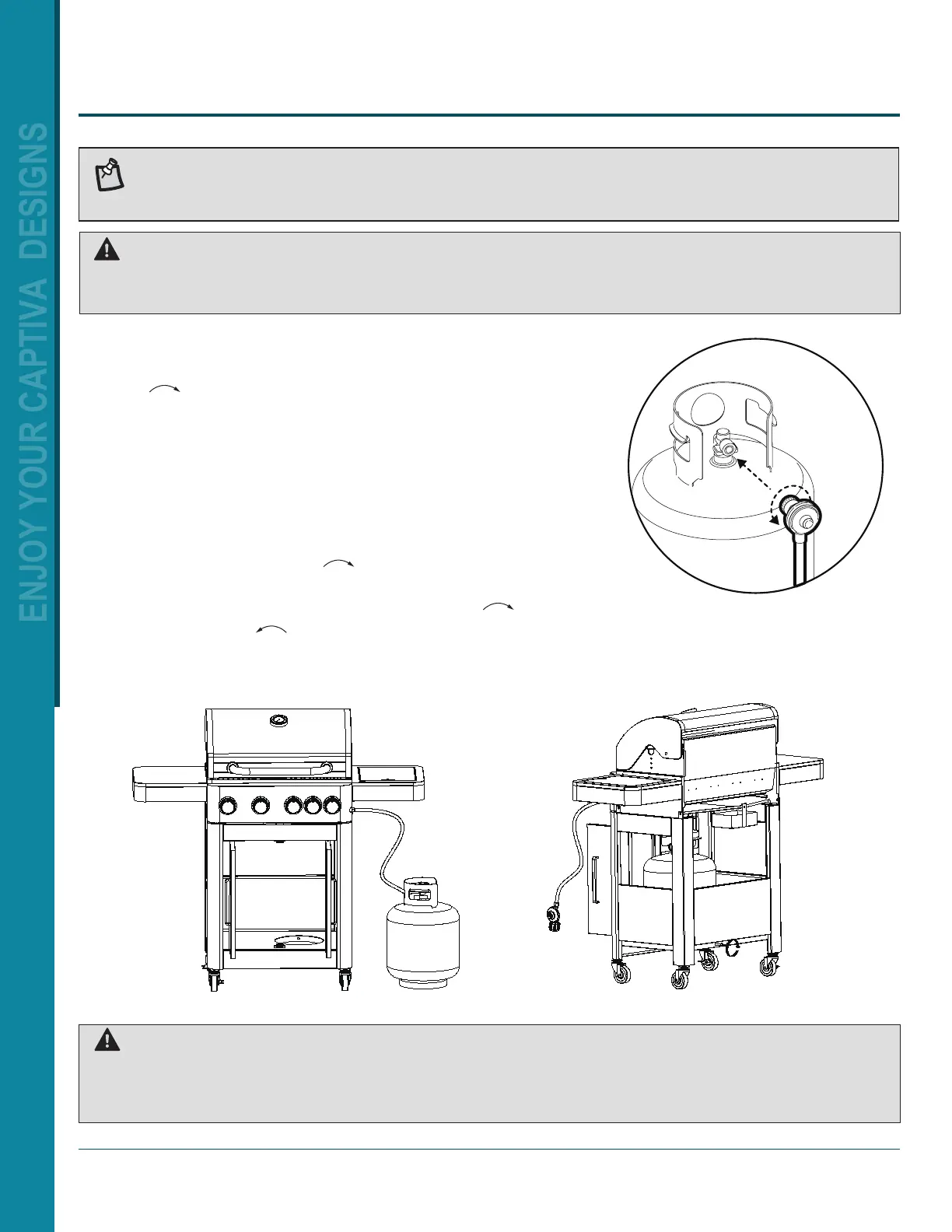 ENJOY YOUR CAPTIVA DESIGNS