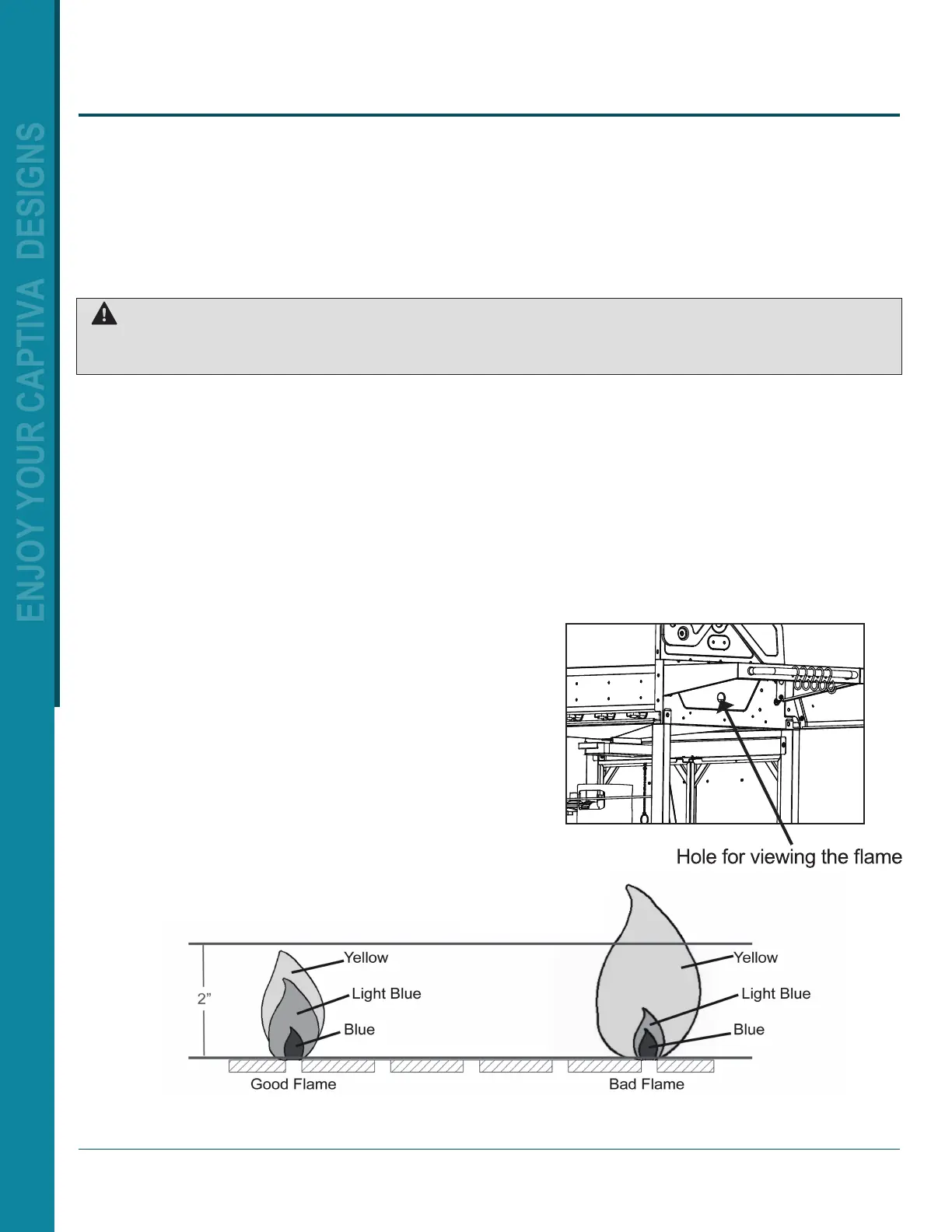 ENJOY YOUR CAPTIVA DESIGNS

Hole for viewing the flame

2”

Yellow

Light Blue

Blue

Good Flame

Yellow

Light Blue

Blue

Bad Flame