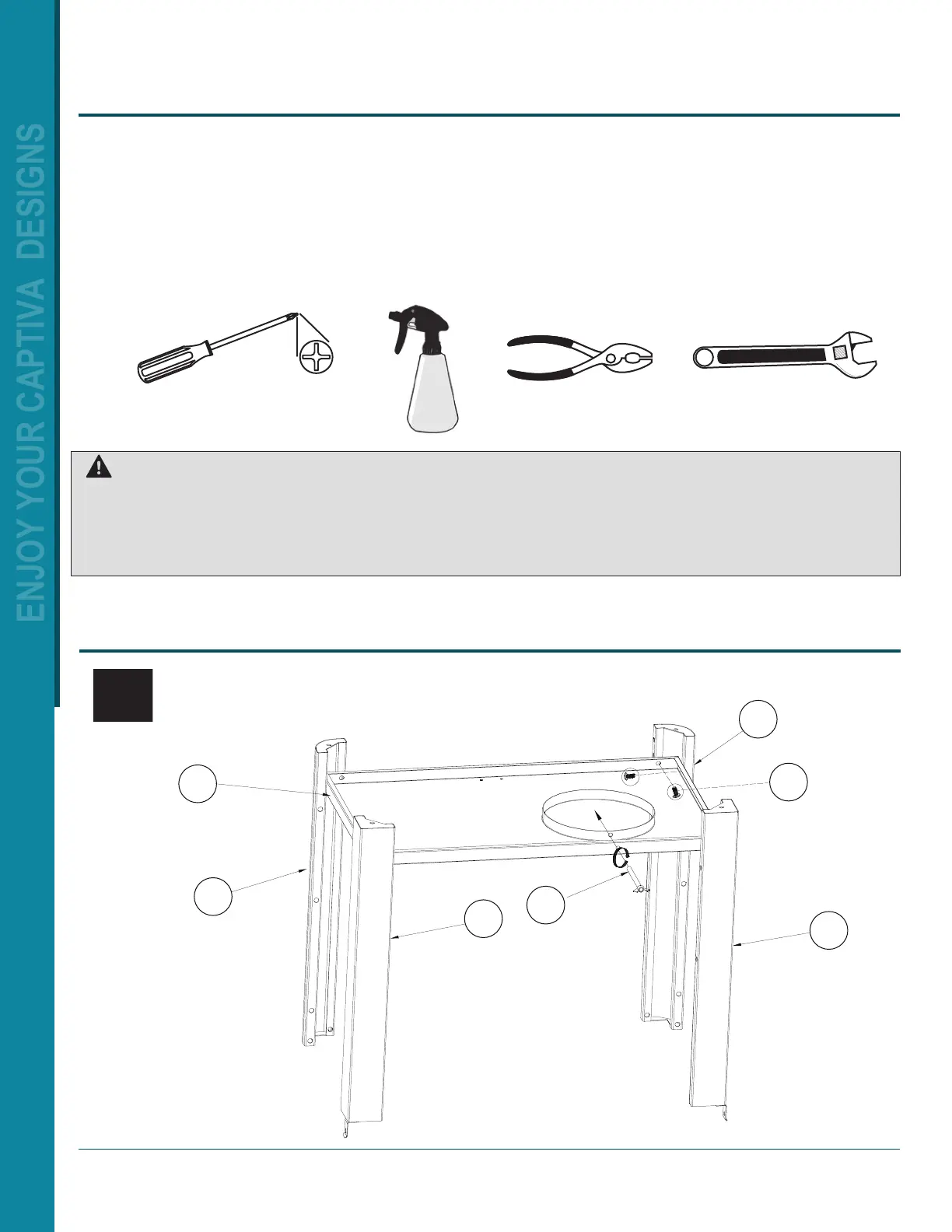 ENJOY YOUR CAPTIVA DESIGNS

C