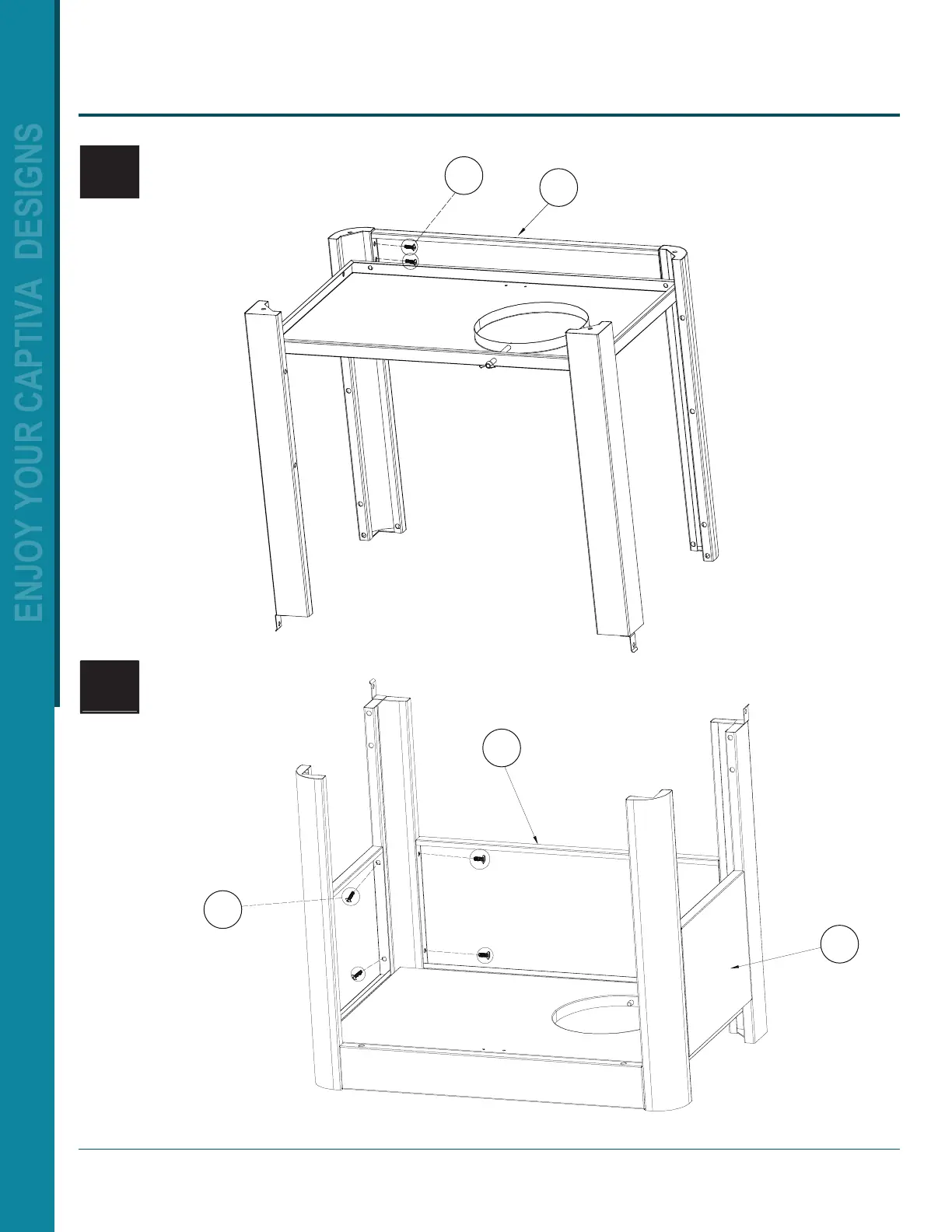 ENJOY YOUR CAPTIVA DESIGNS