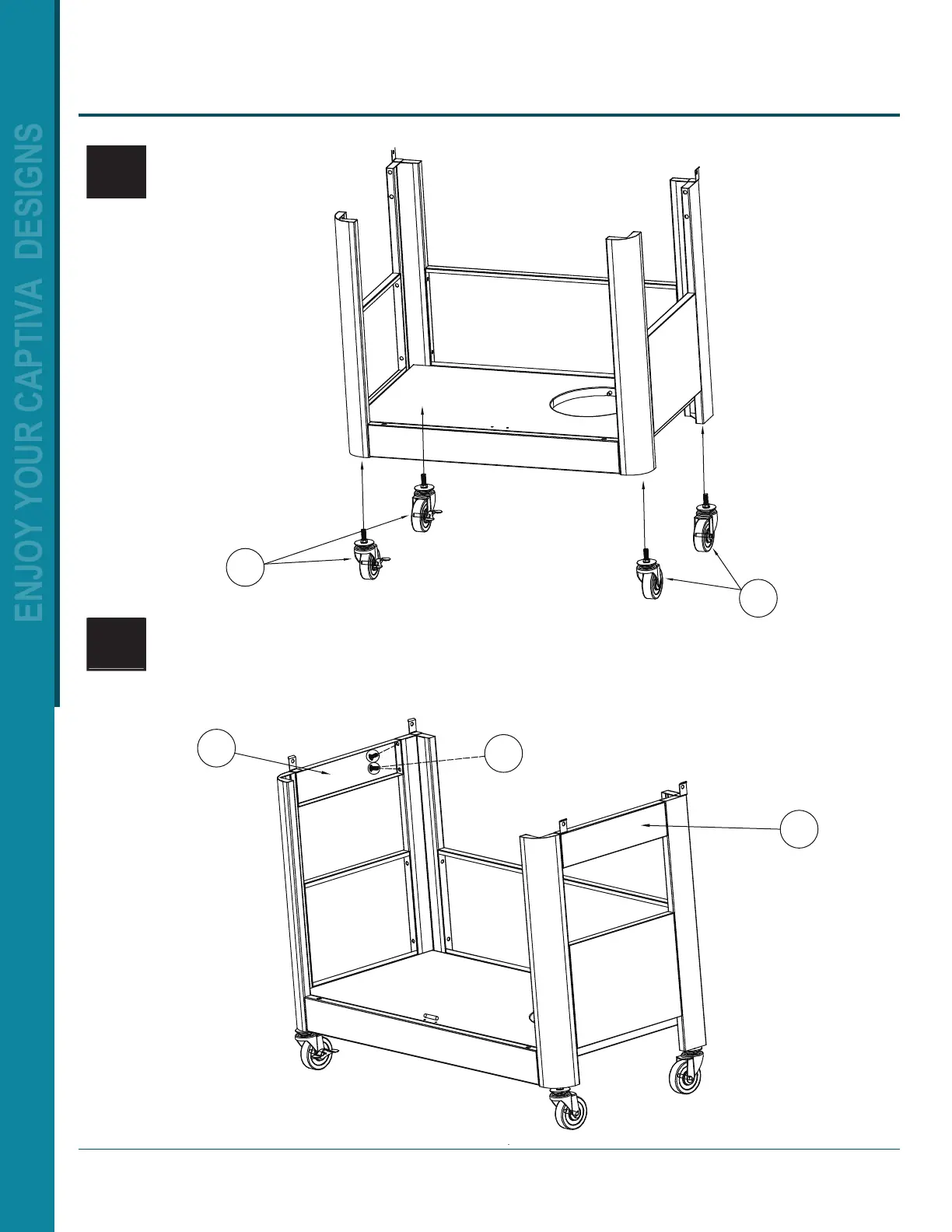 ENJOY YOUR CAPTIVA DESIGNS