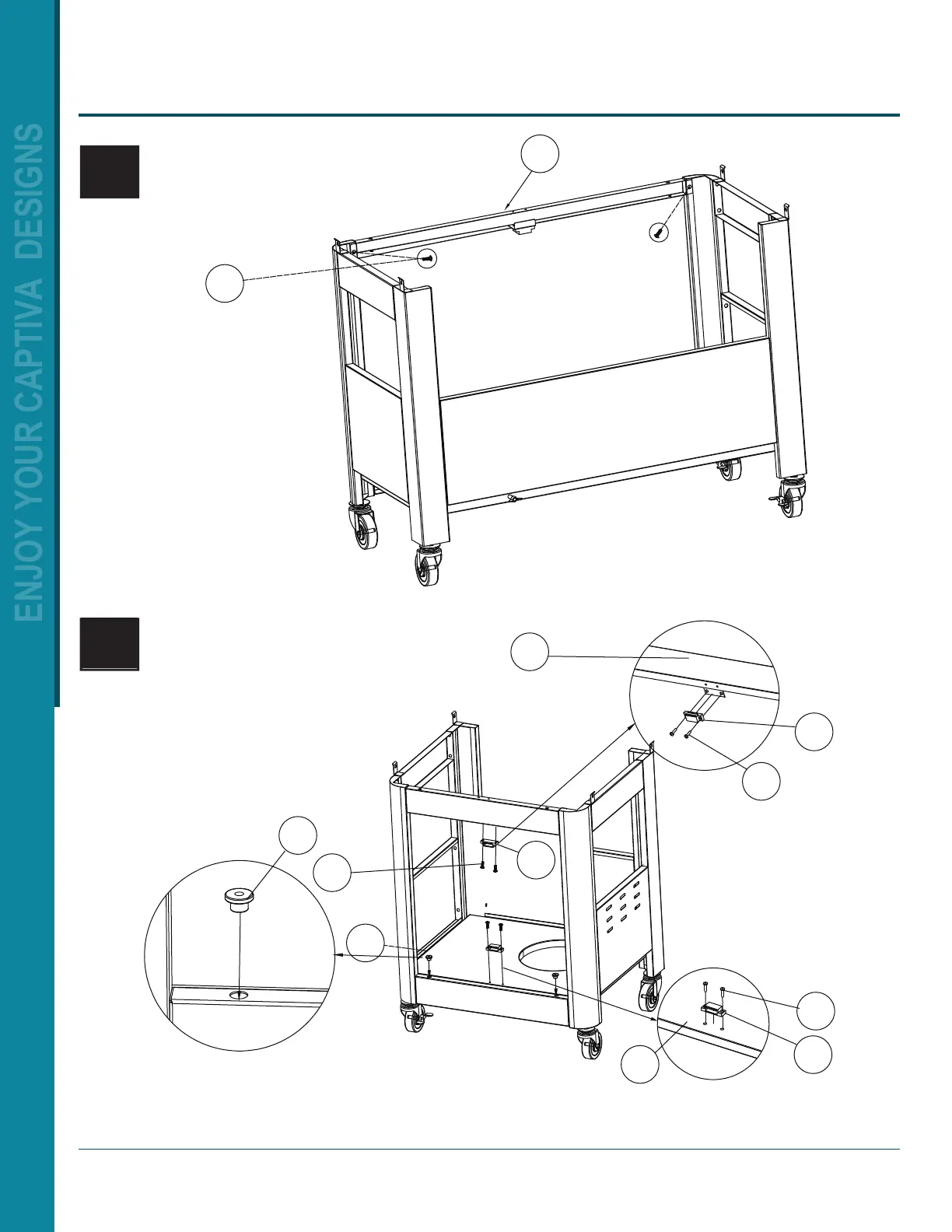 ENJOY YOUR CAPTIVA DESIGNS