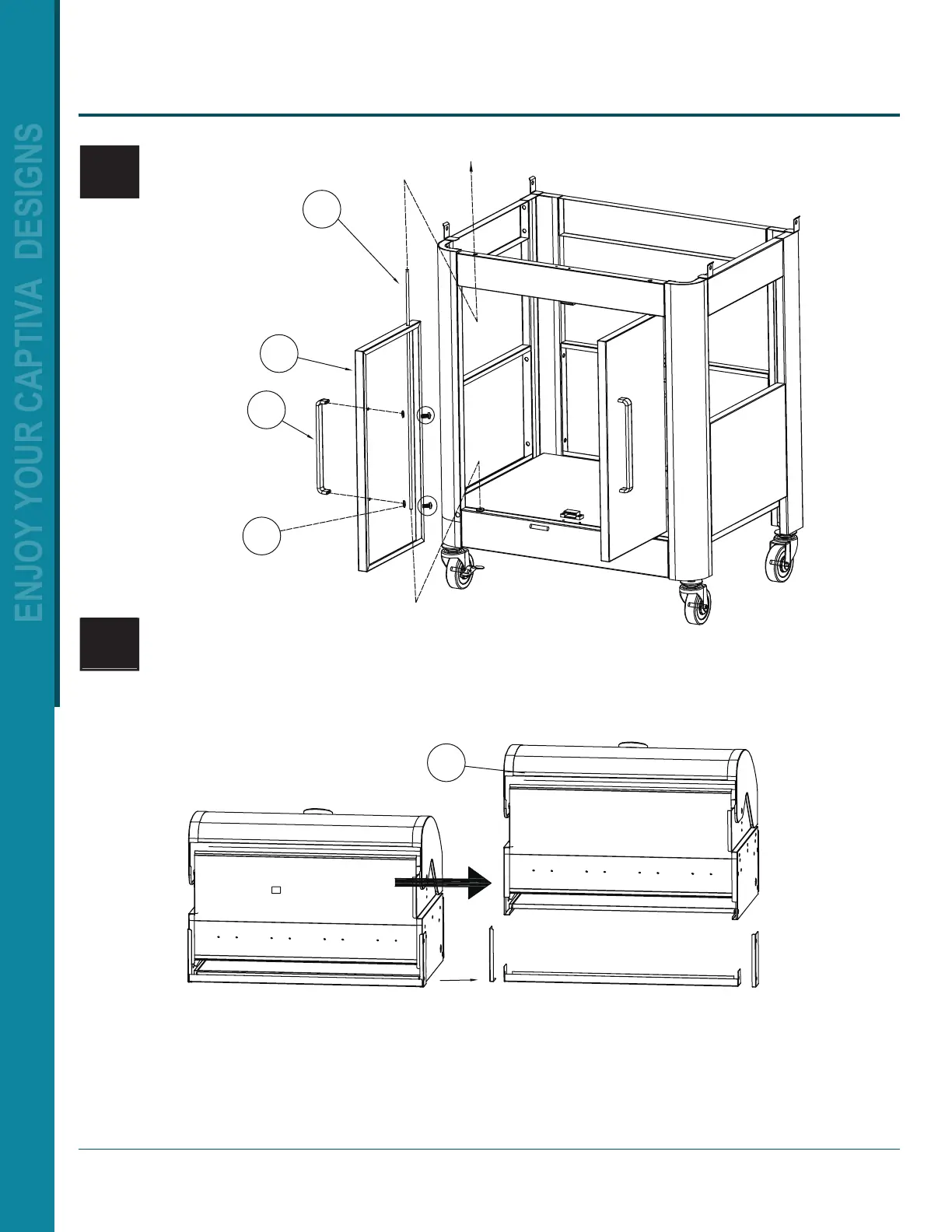 ENJOY YOUR CAPTIVA DESIGNS