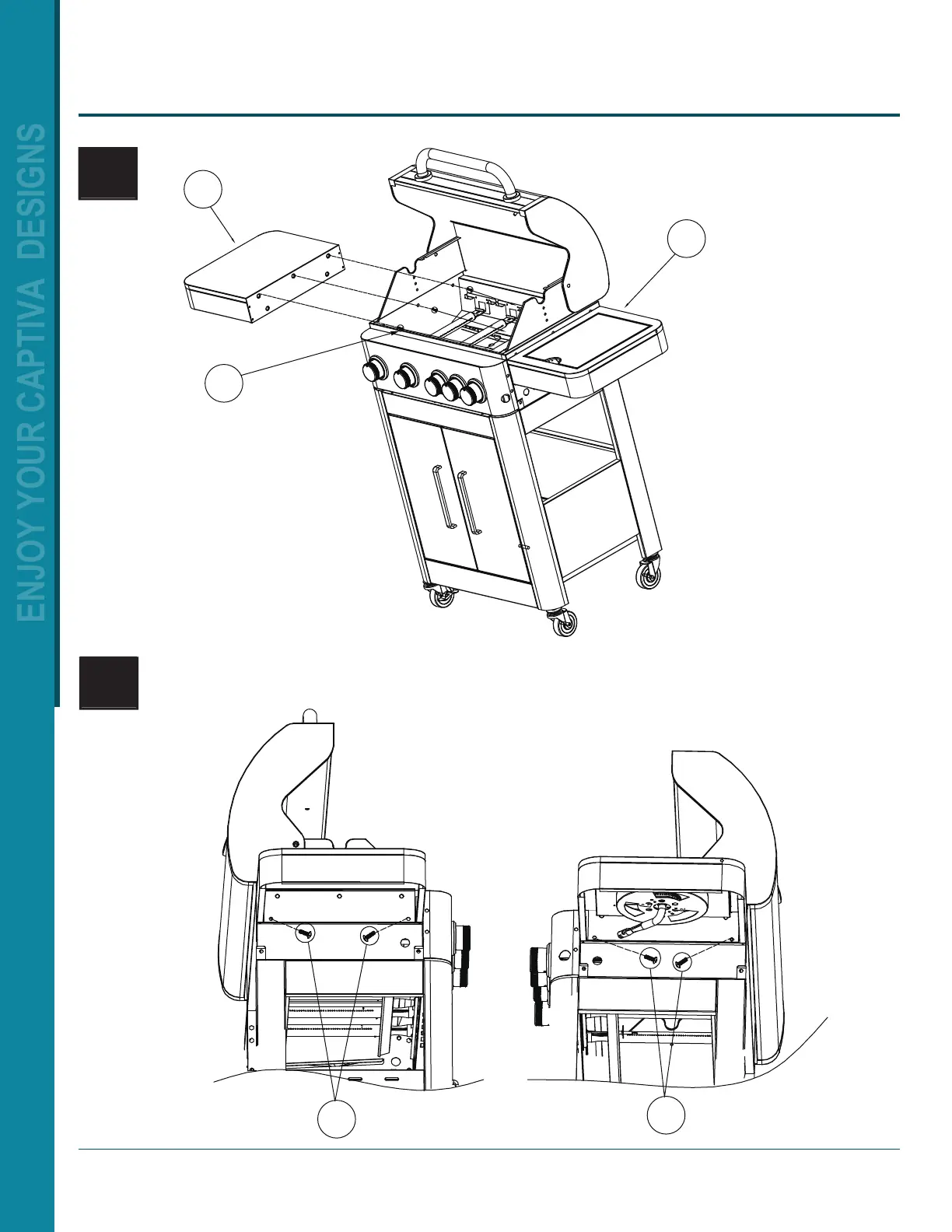 ENJOY YOUR CAPTIVA DESIGNS