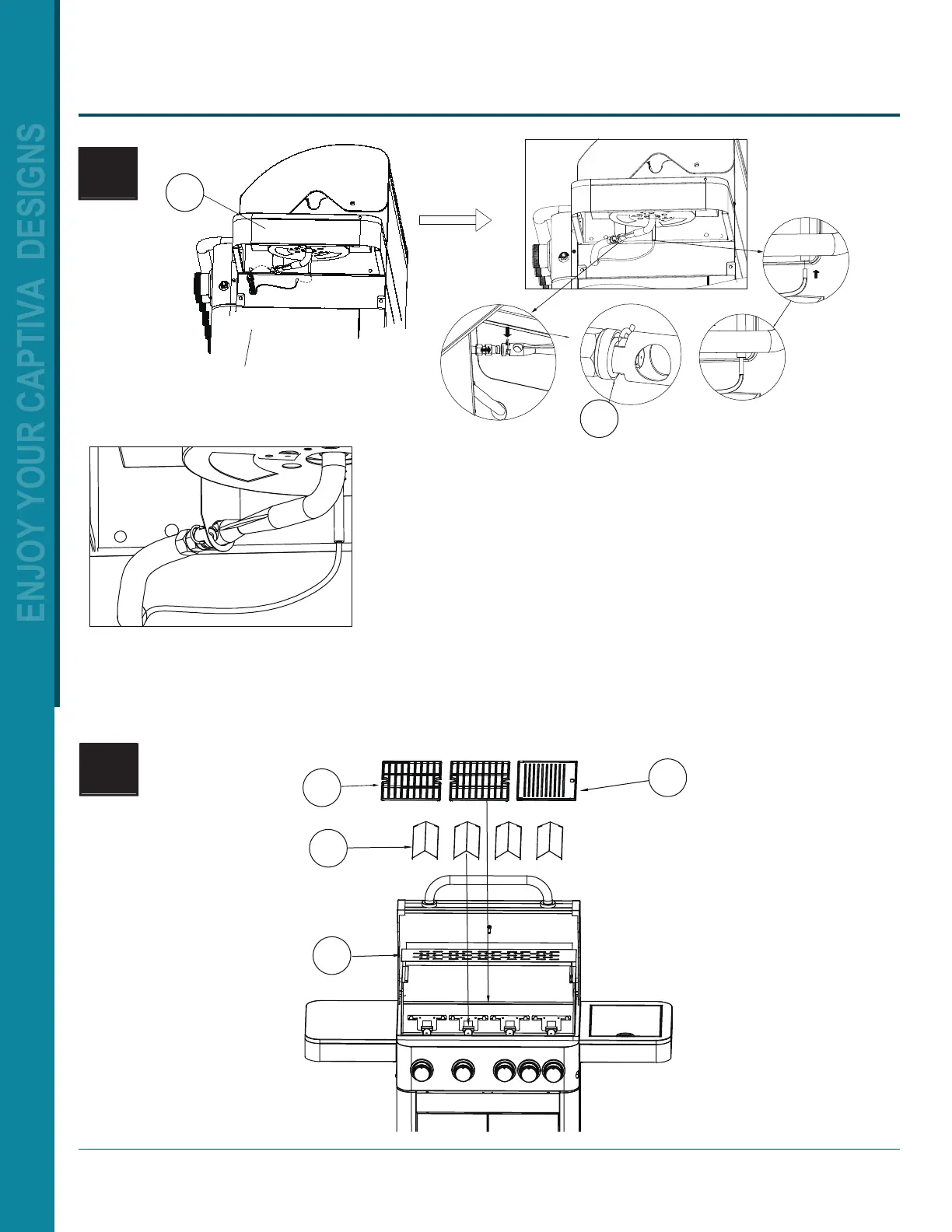 ENJOY YOUR CAPTIVA DESIGNS