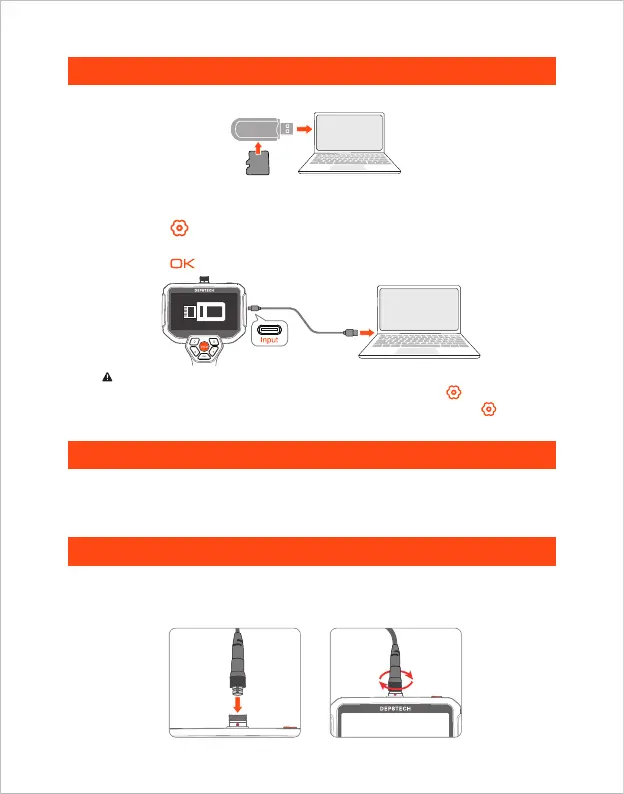 OK

DEPSTECH

Input

DEPSTECH