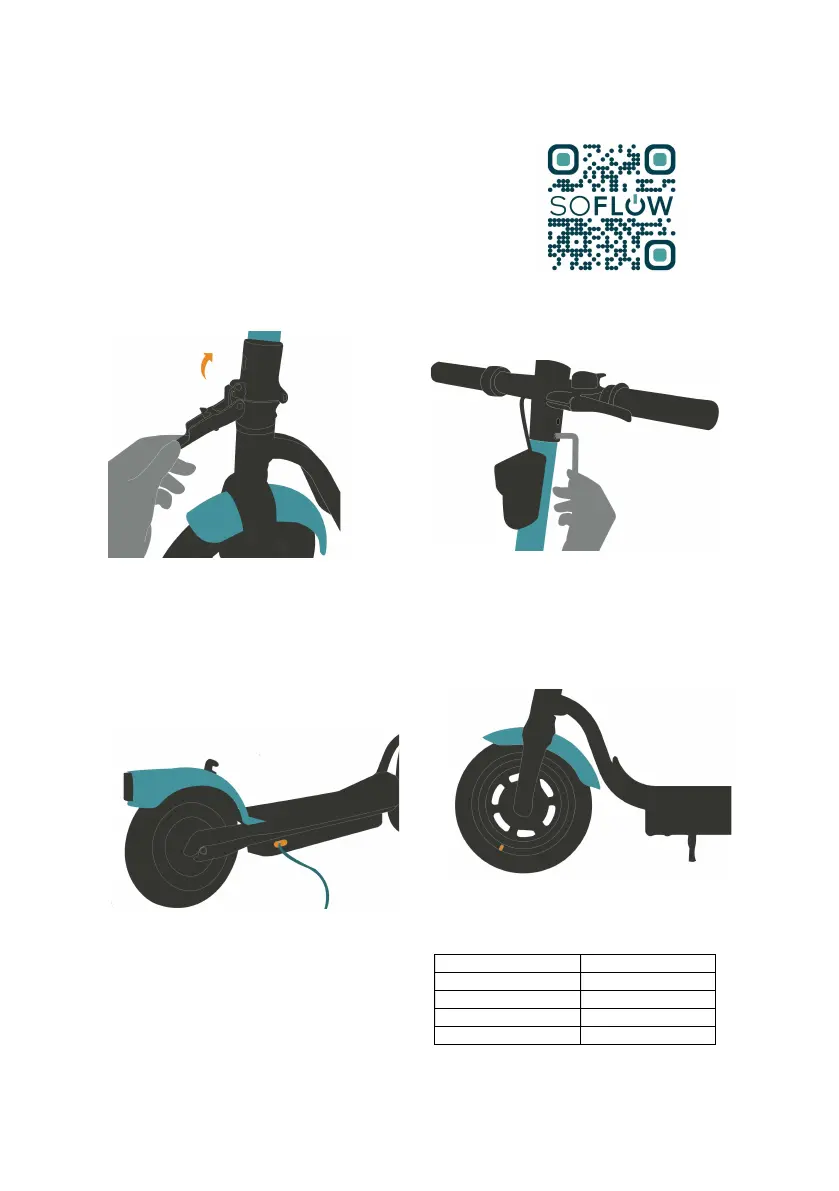 SOFLOW