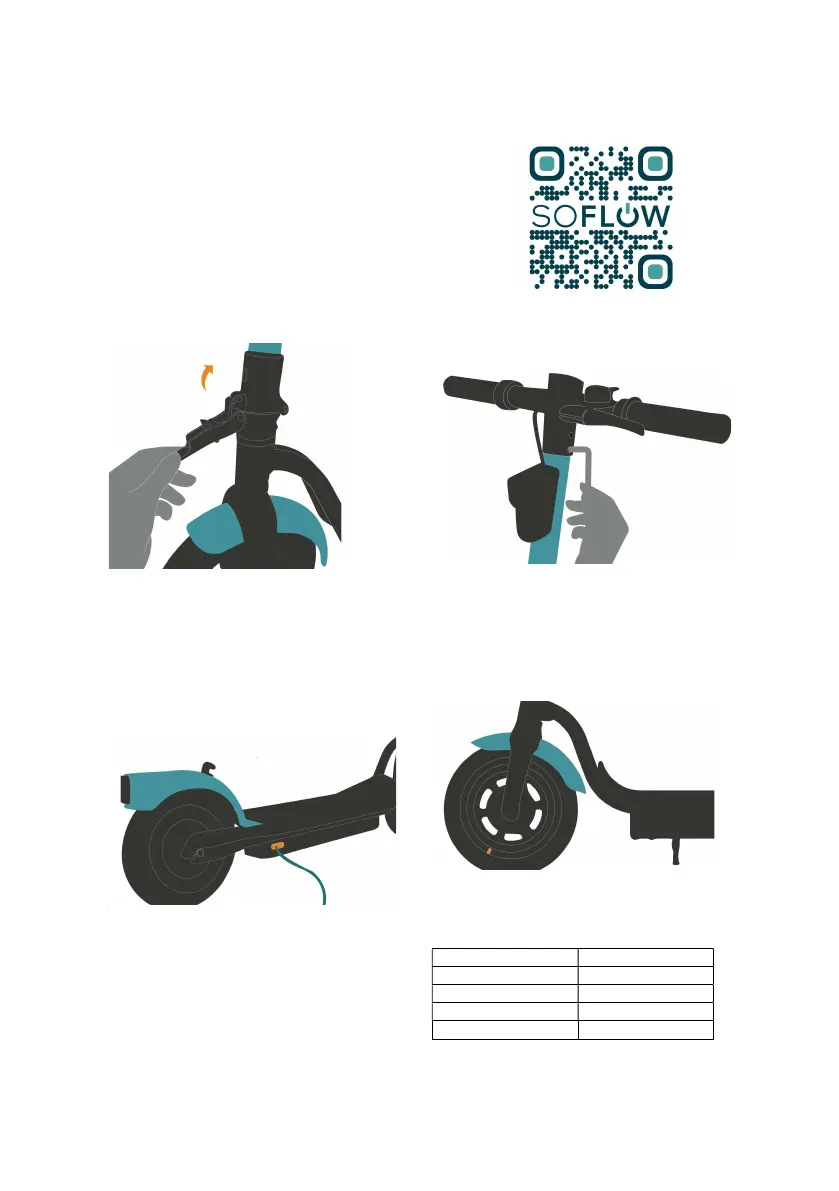 SOFLOW