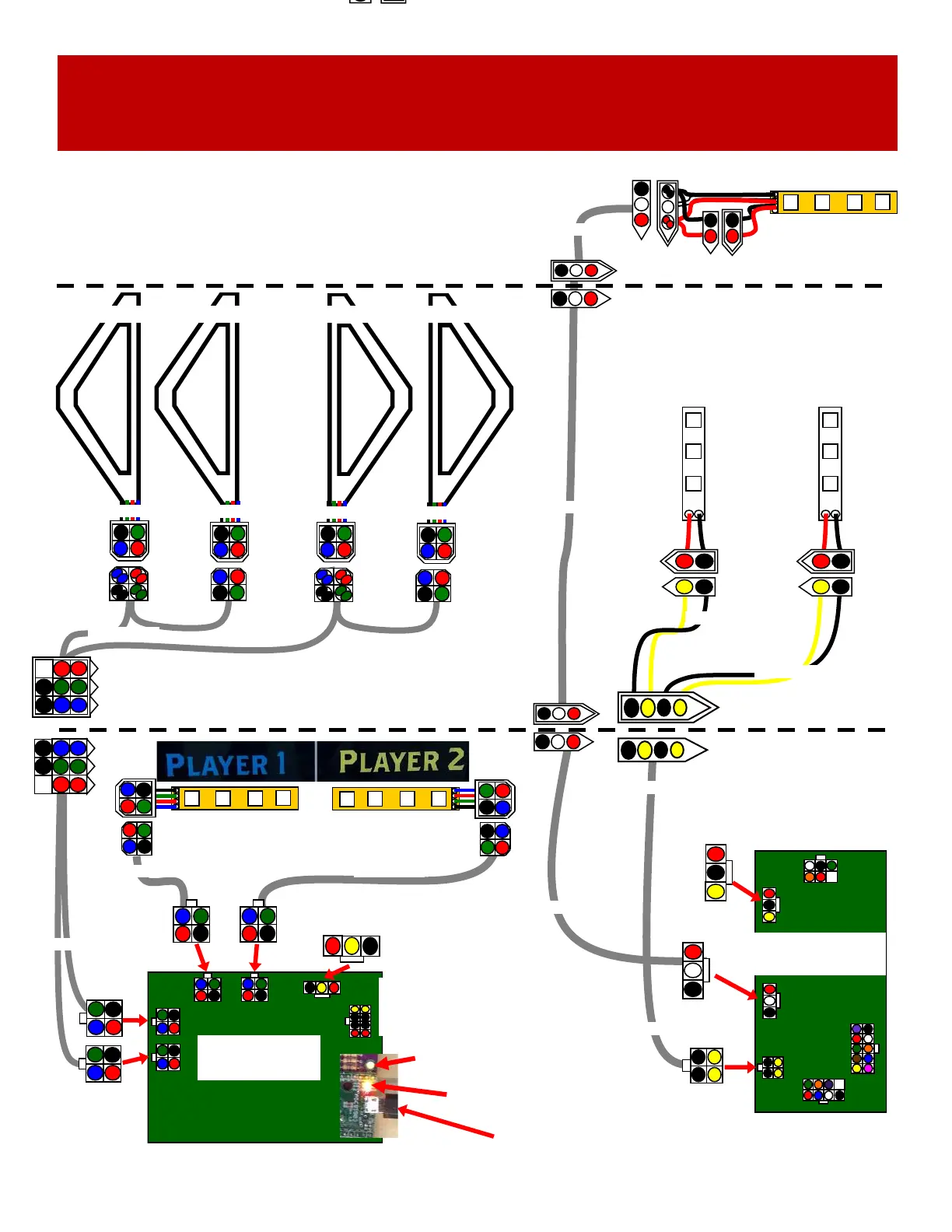 PLAYER 1 PLAYER 2