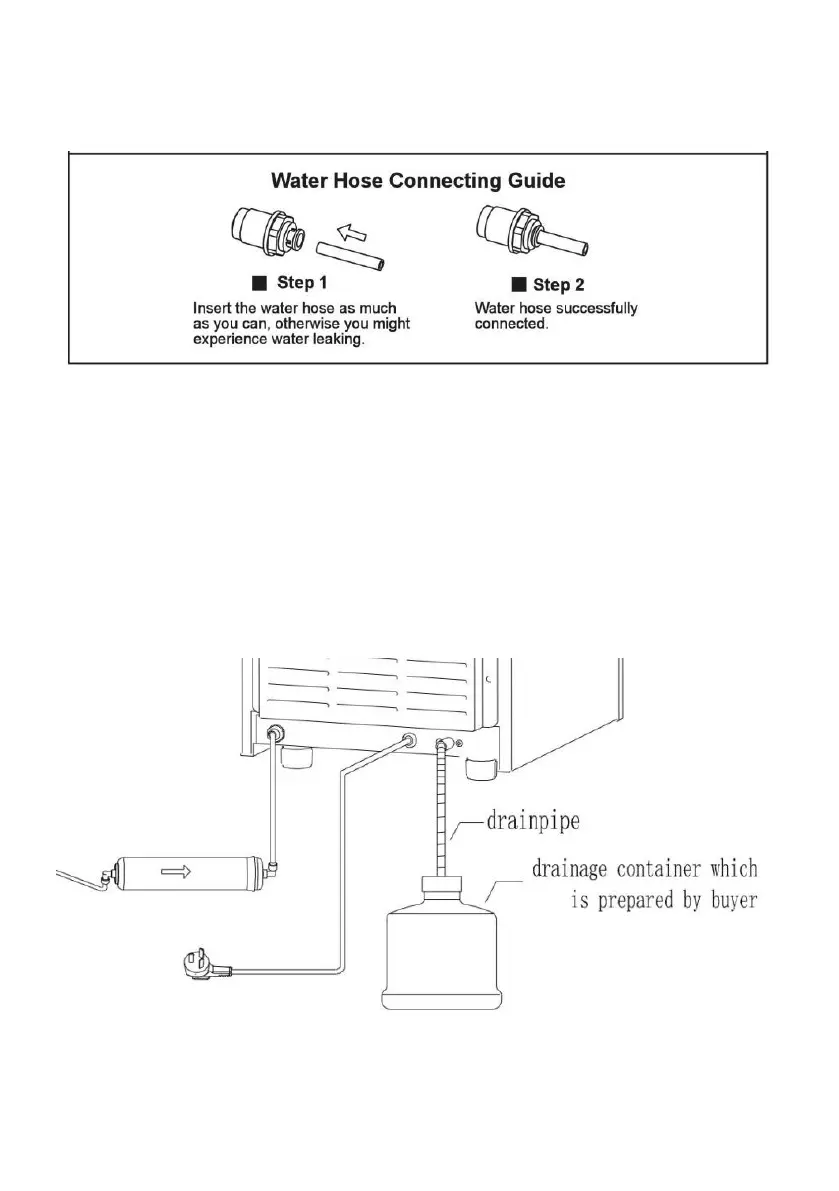 Water Hose Connecting Guide

■ Step 1
Insert the water hose as much as you can, otherwise you might experience water leaking.

■ Step 2
Water hose successfully connected.

drainpipe

drainage container which is prepared by buyer