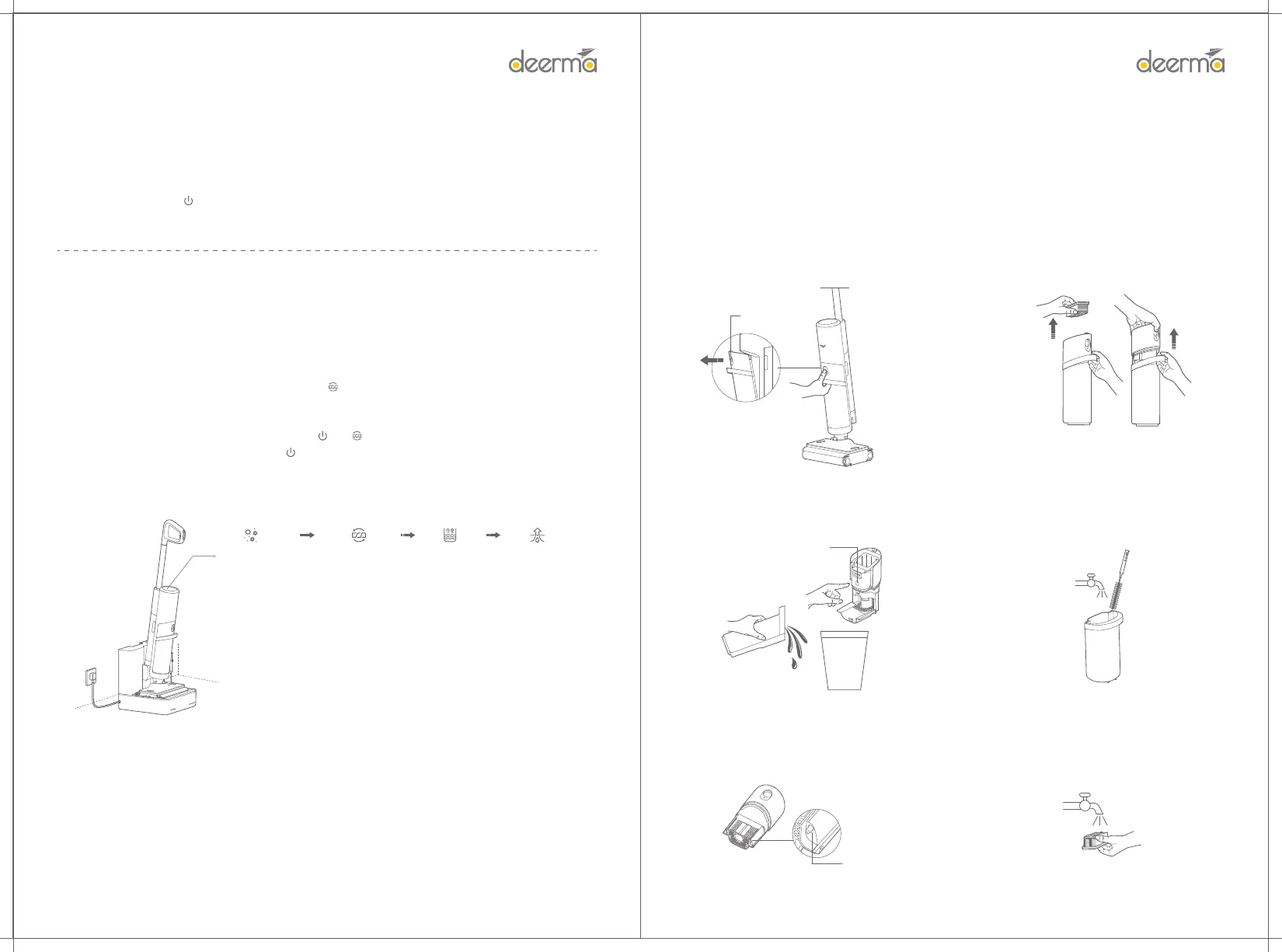 deerma

deerma