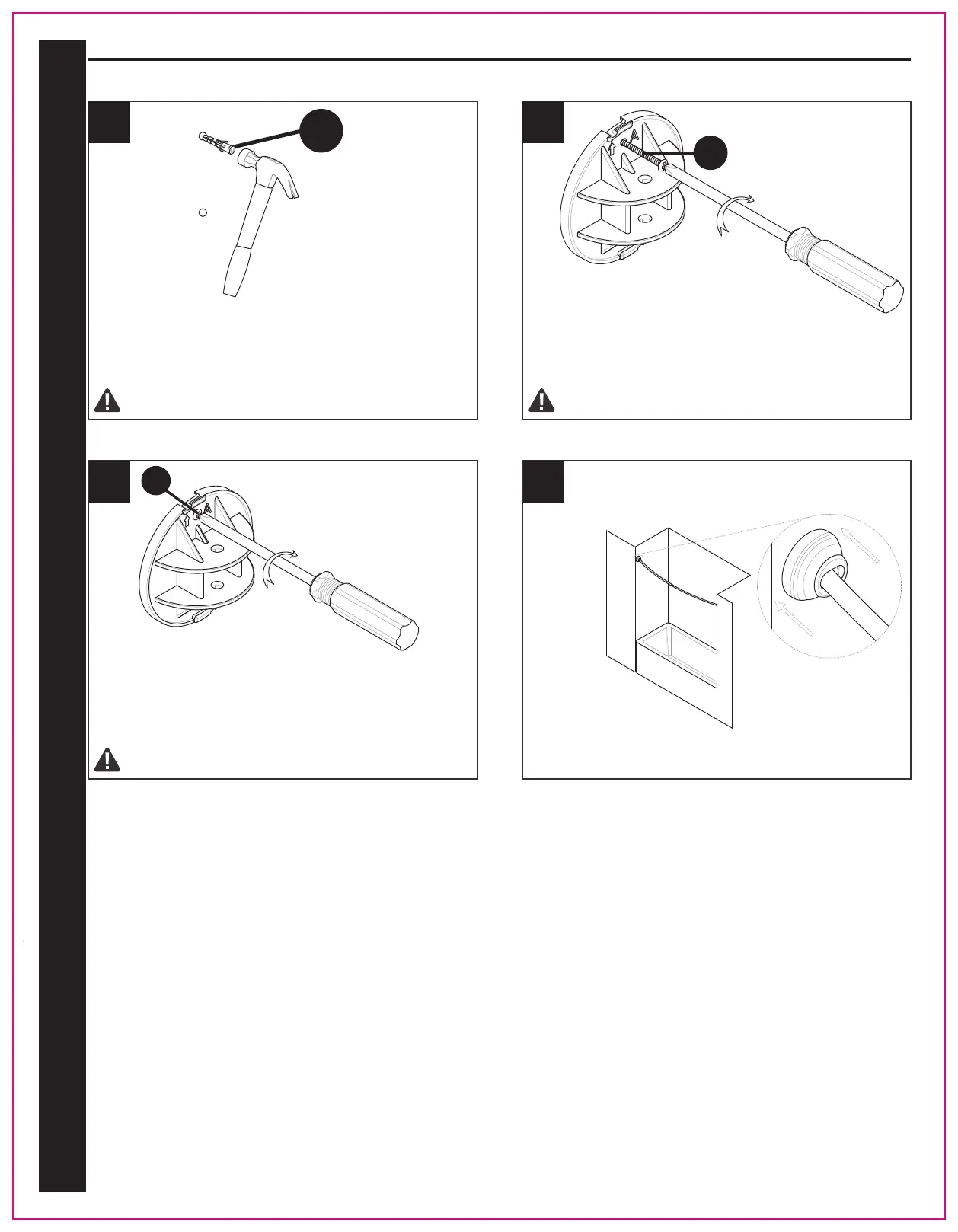 A

A