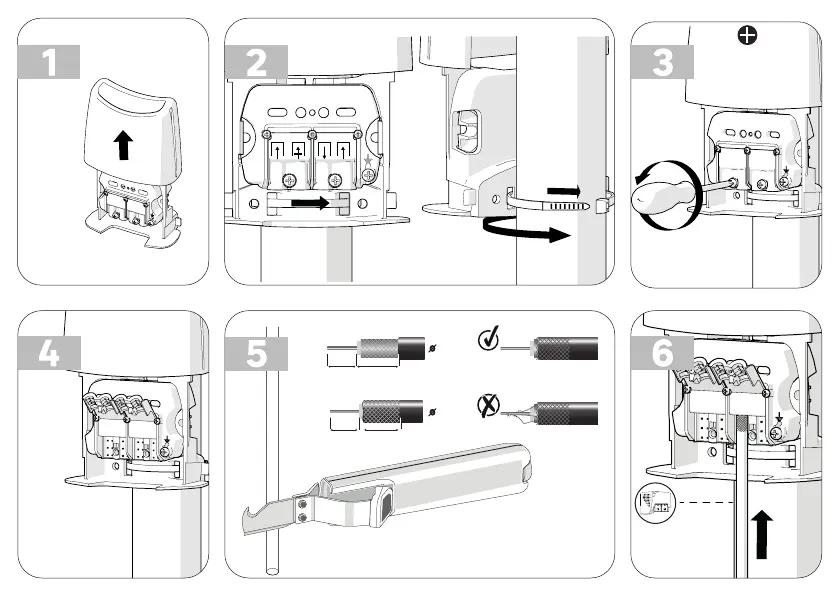 1

2

3

4

5

6