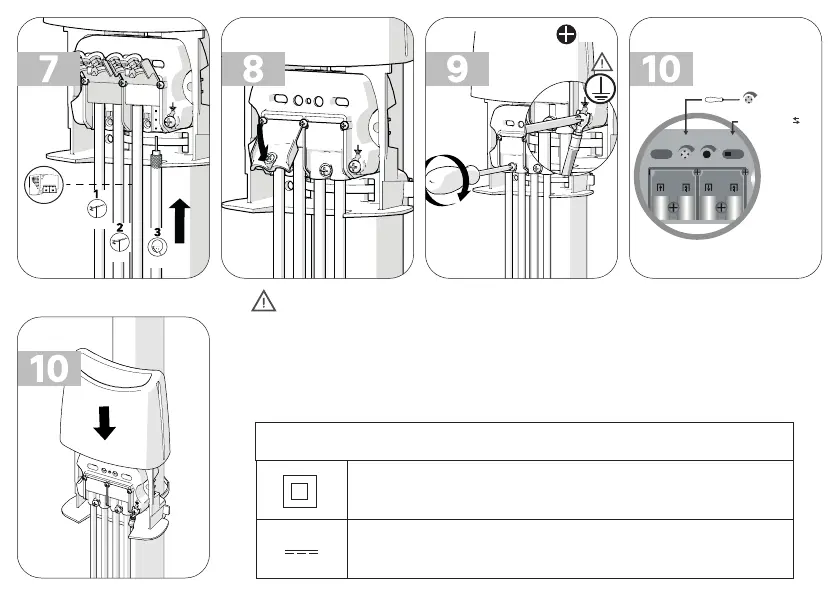 7

1

2

3

8

9

10

10