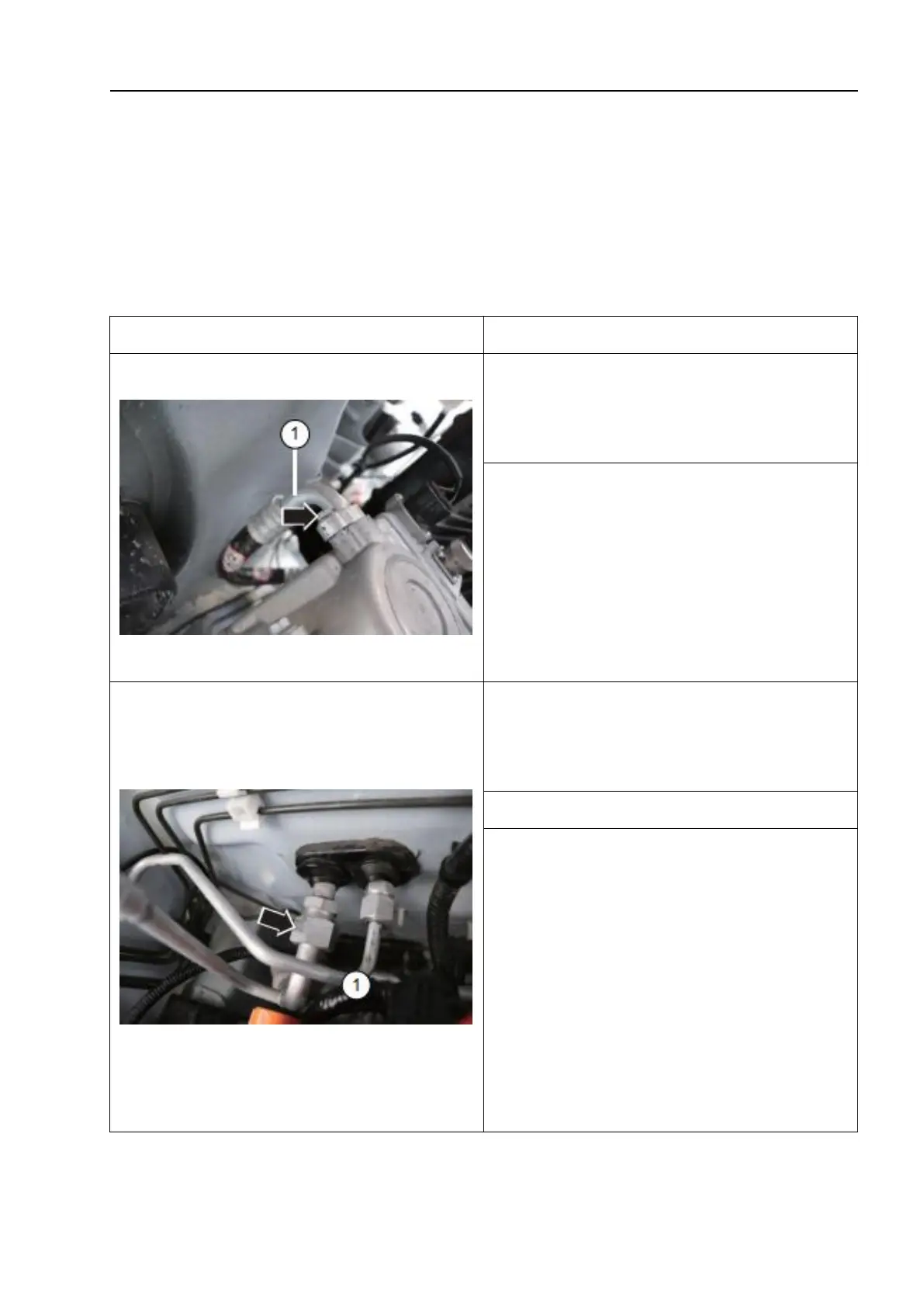 1

1