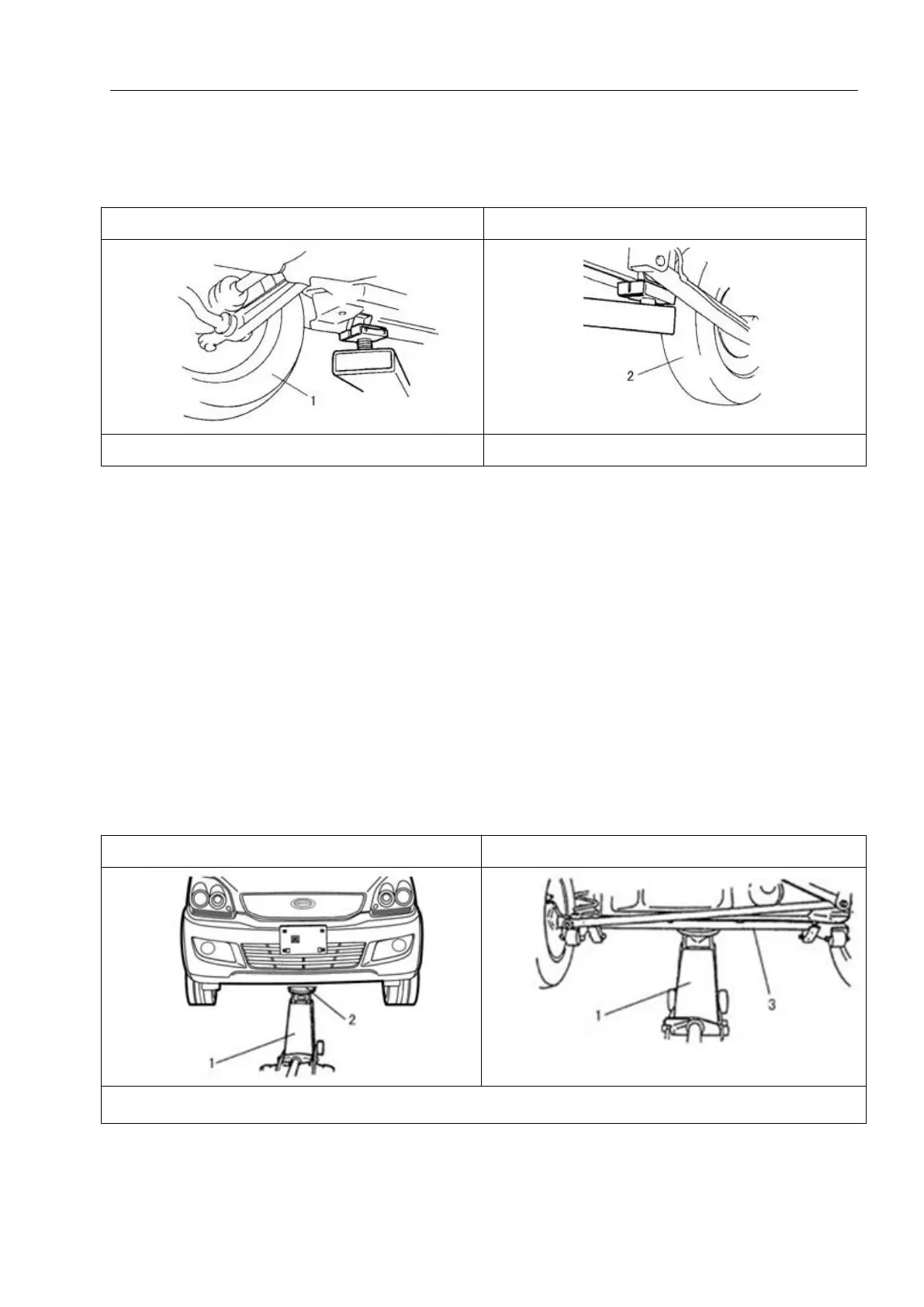 1

2

2

1

1

3