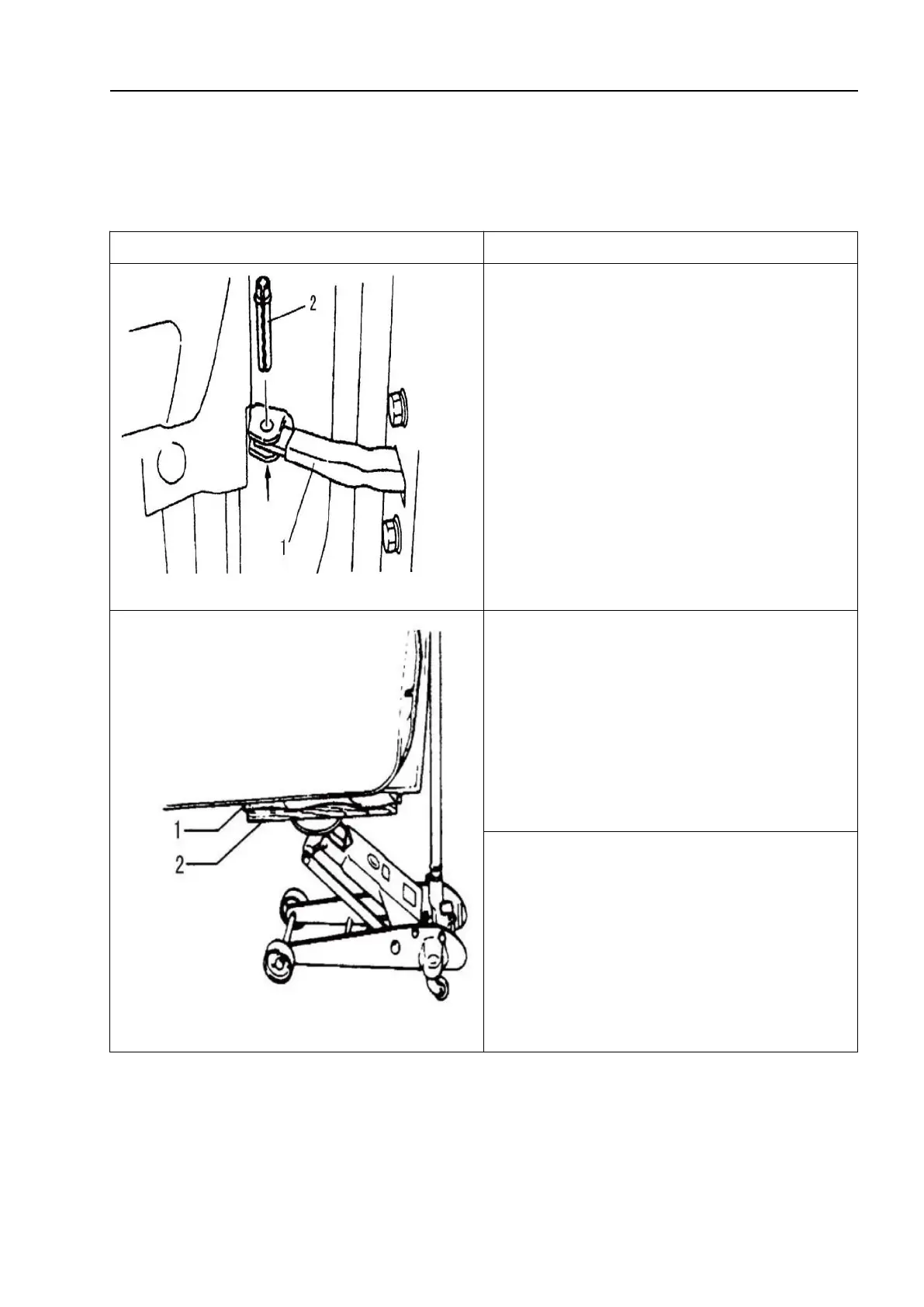 2

1

1

2