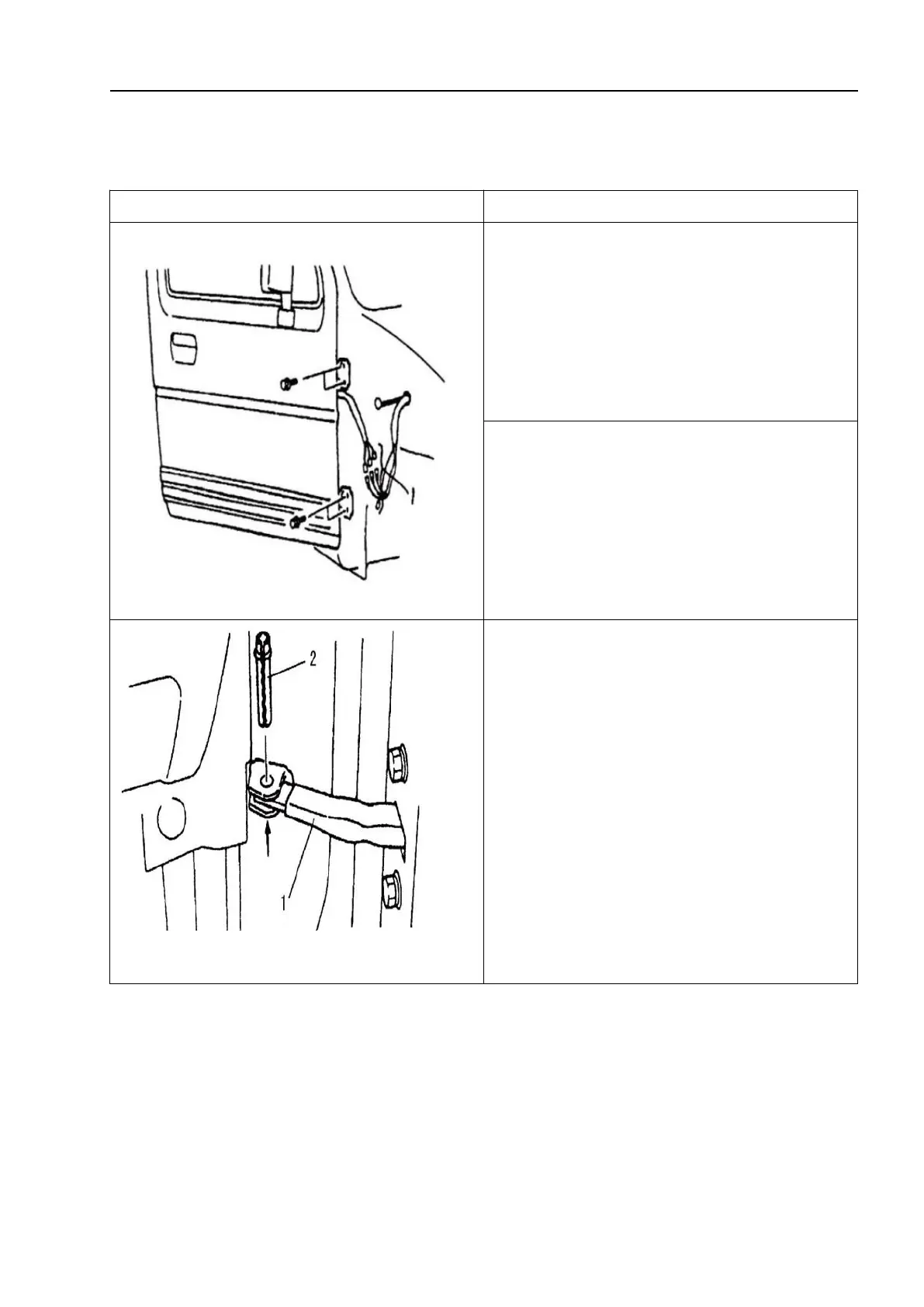 1

2

1