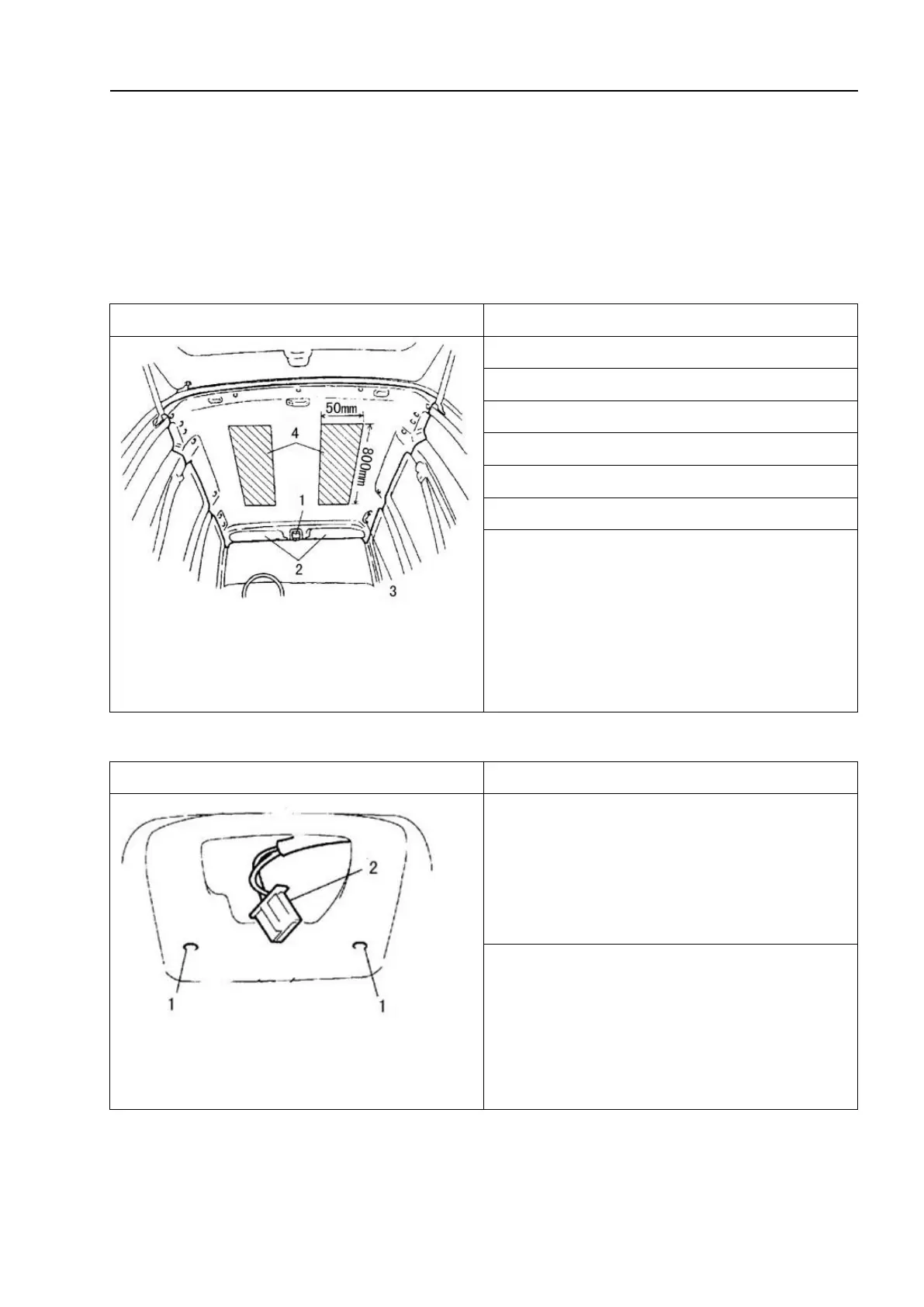 50mm
800mm
4
1
2
3

2
1
1