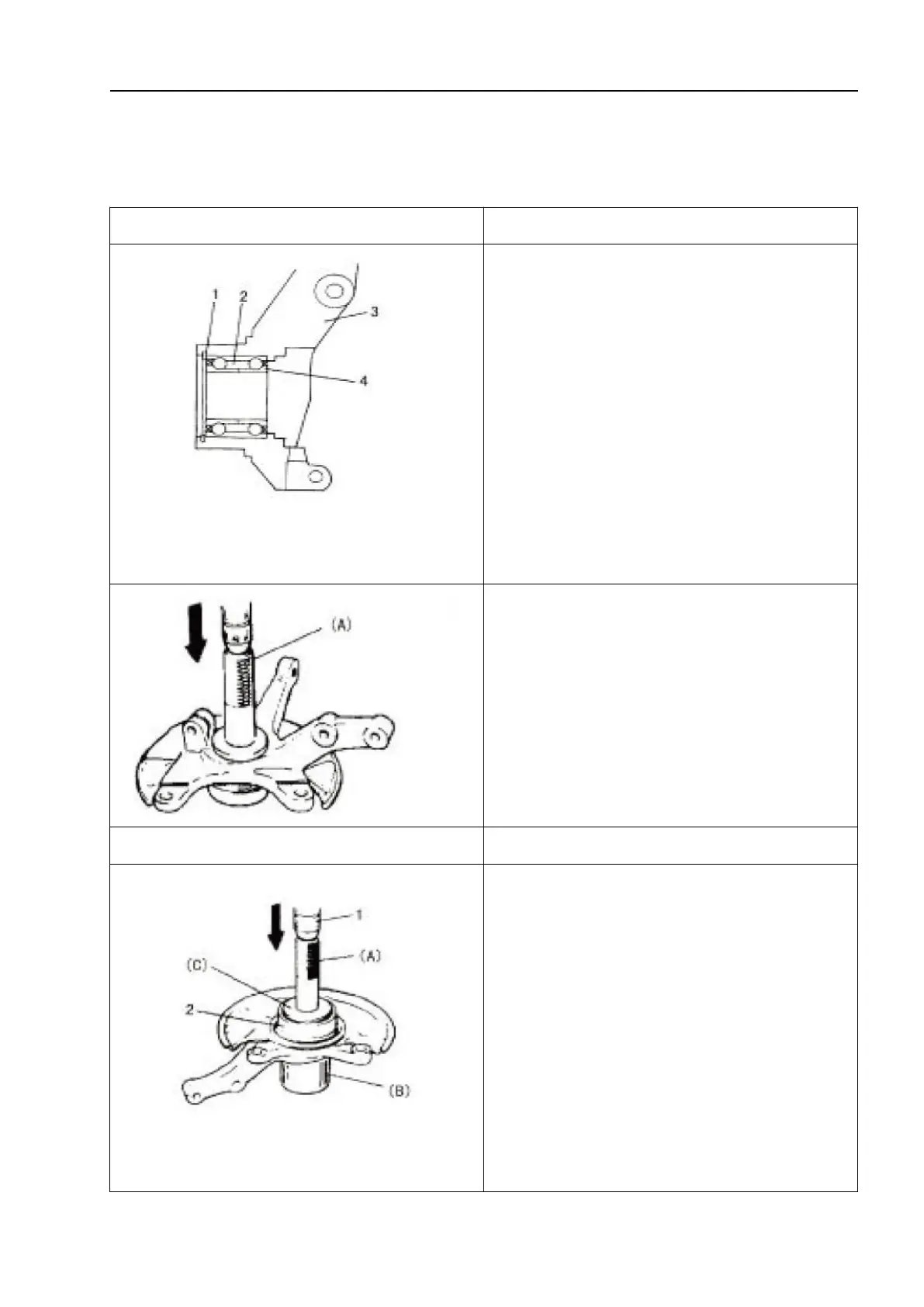 1 2 3 4

(A)

1 (A) (C) 2 (B)