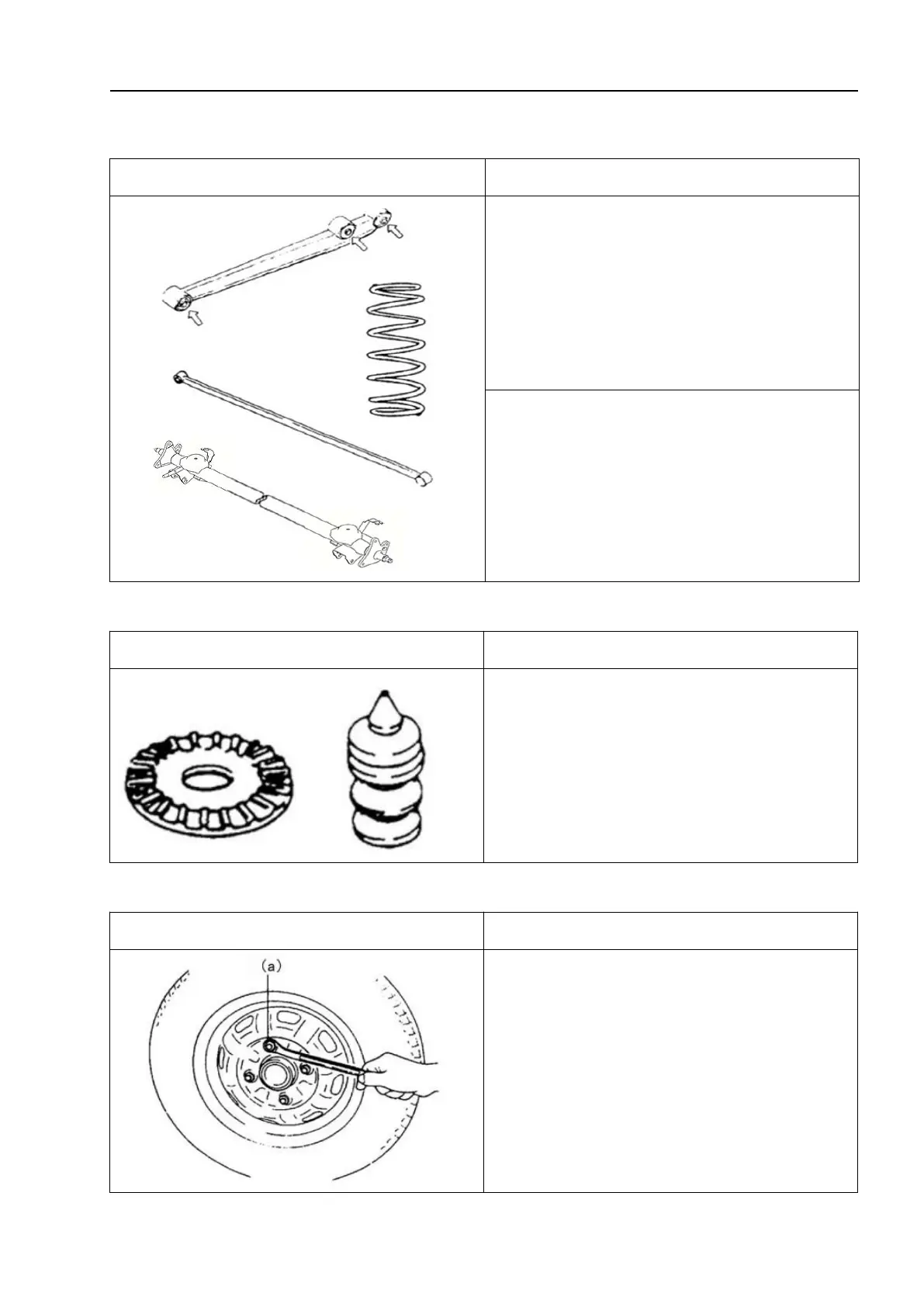 (a)