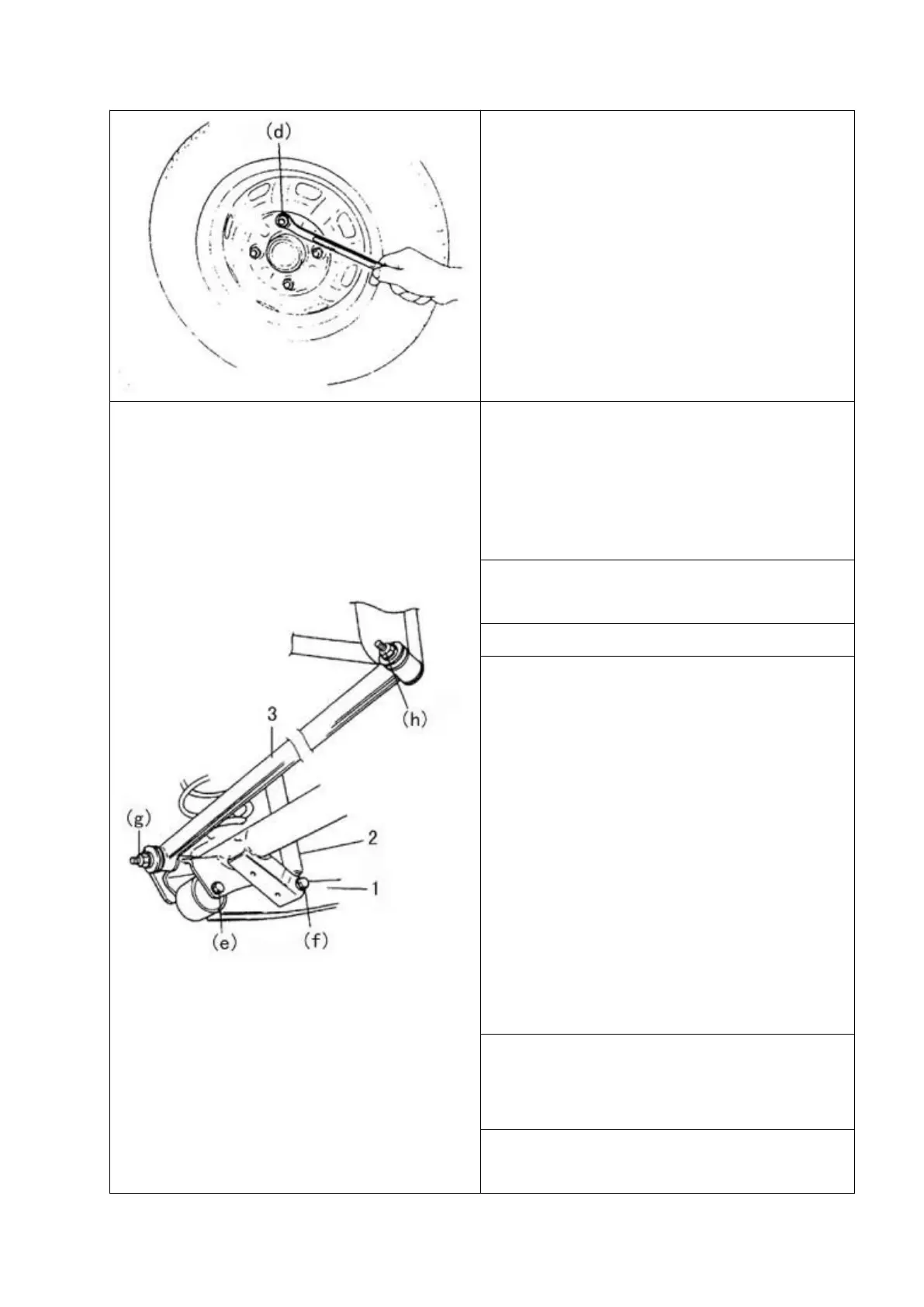 (d)

(h)
3
(g)
2
1
(e)
(f)