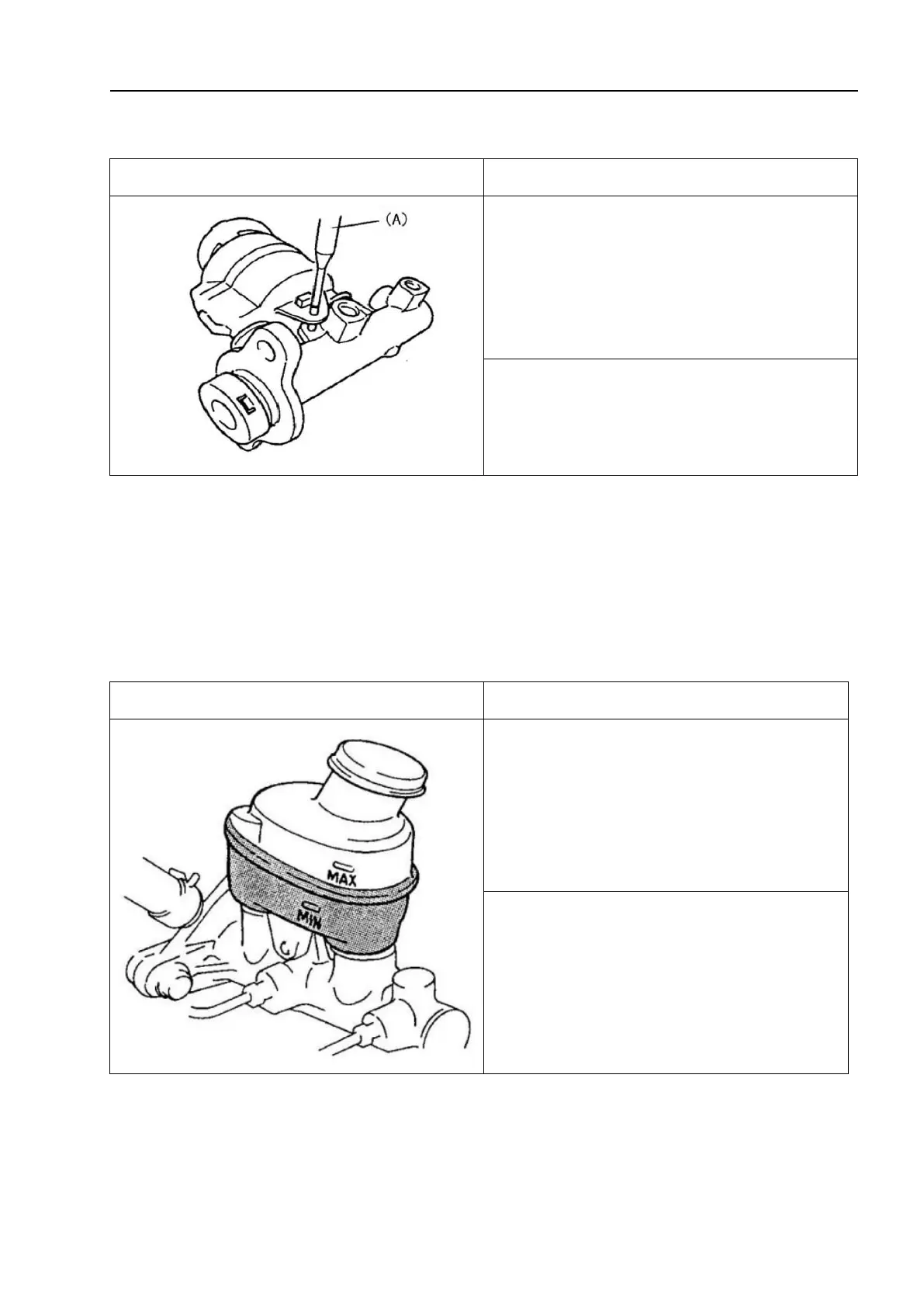 (A)

MAX

MIN