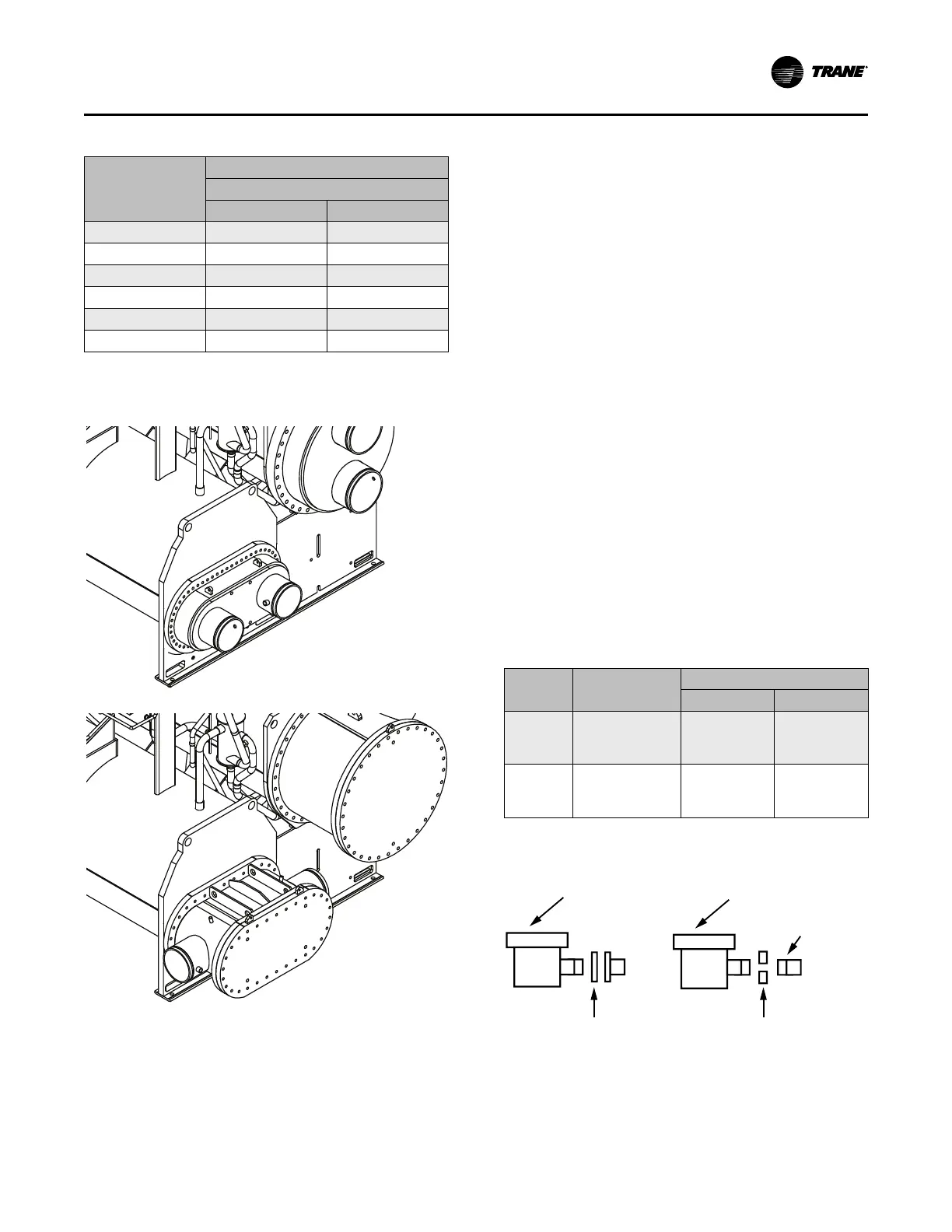 TRANE