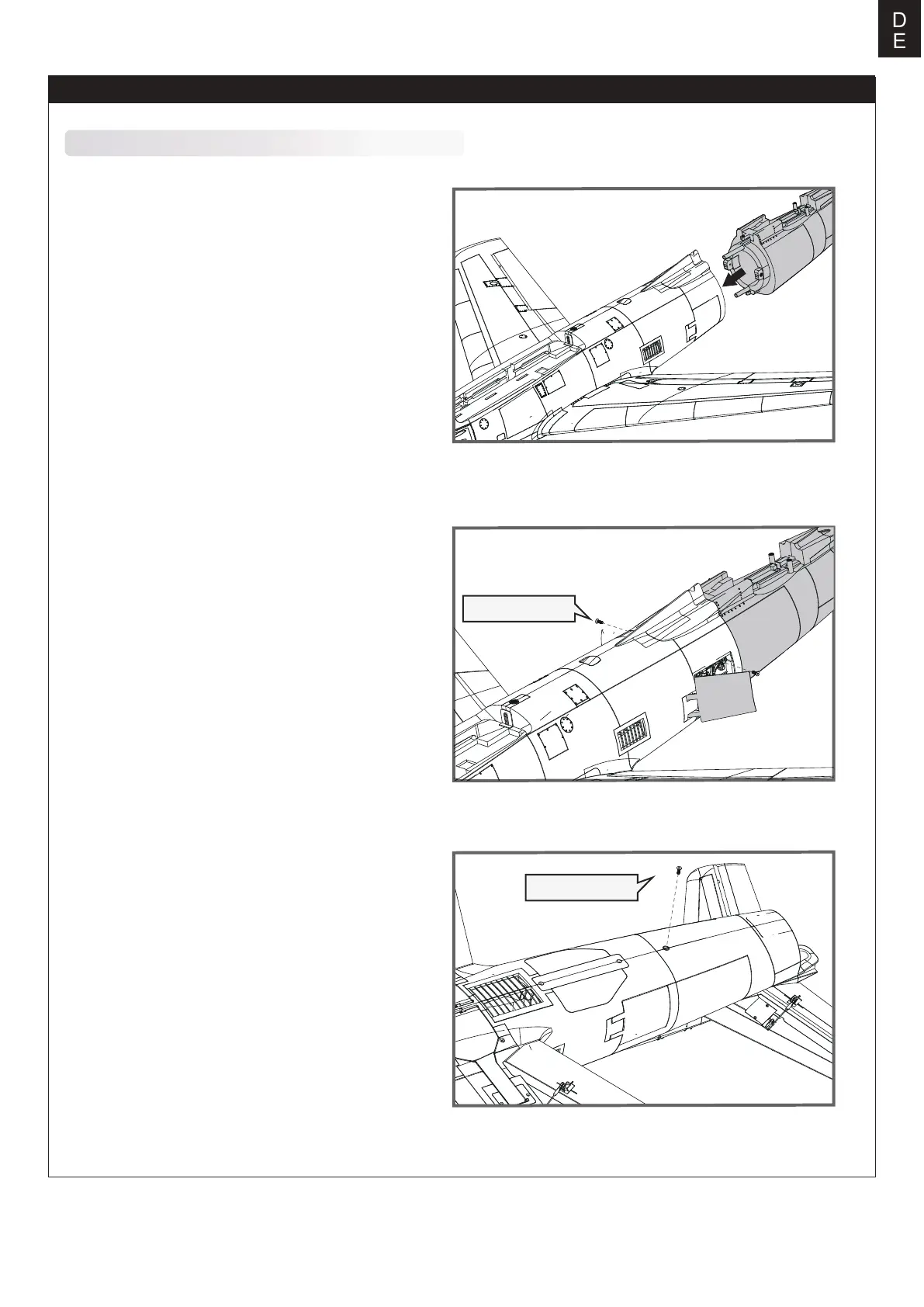 D
E