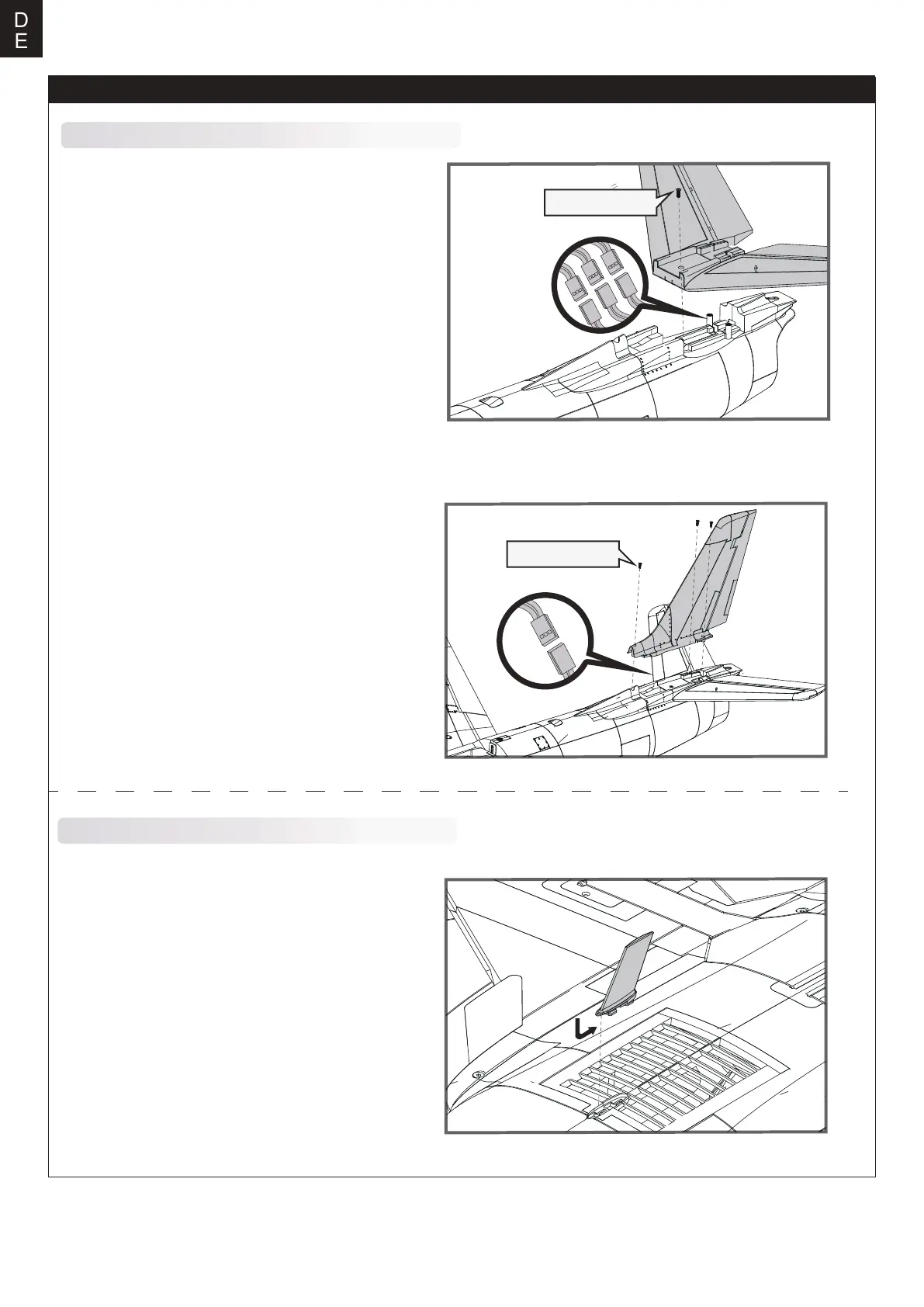 D
E