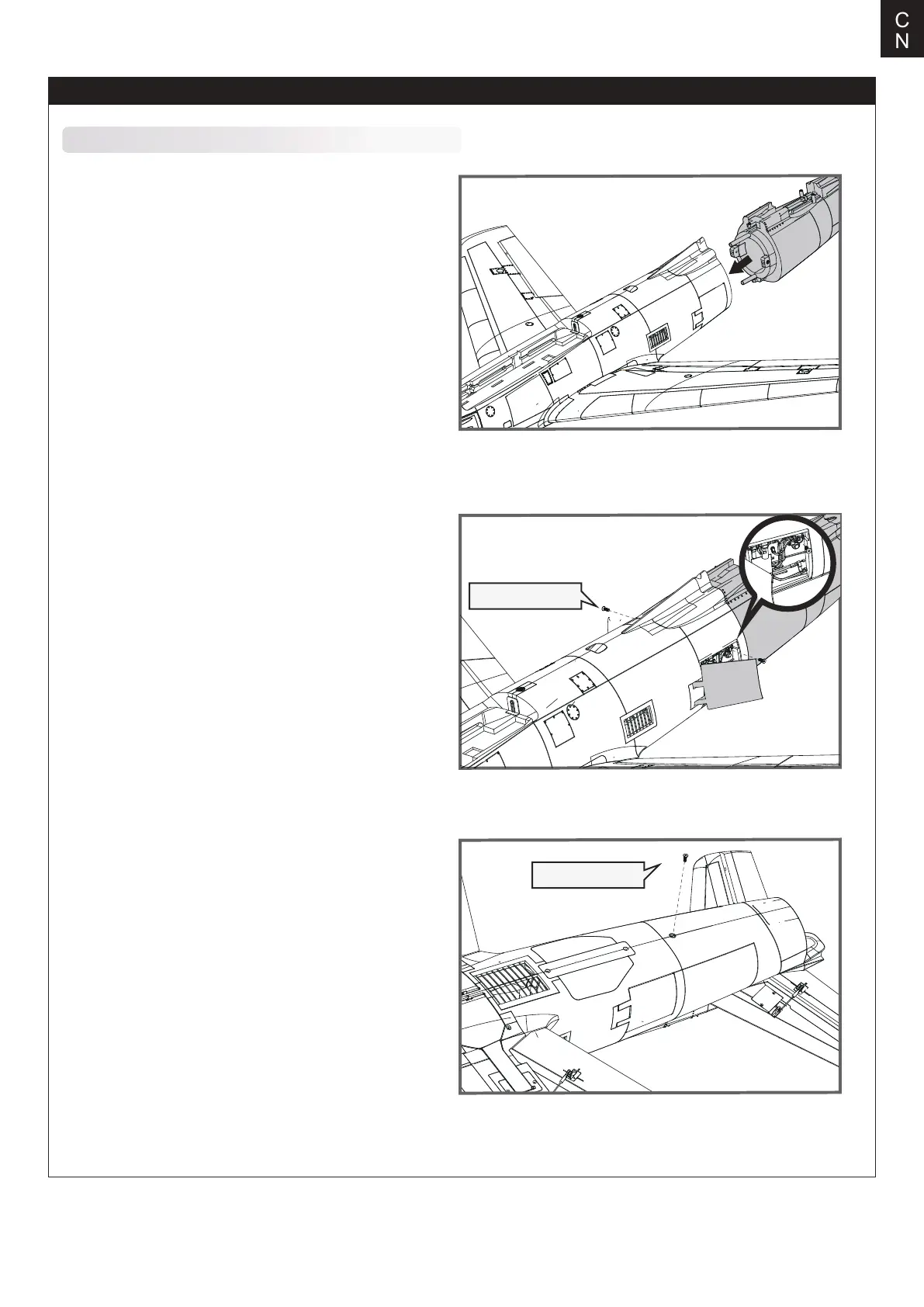 C
N