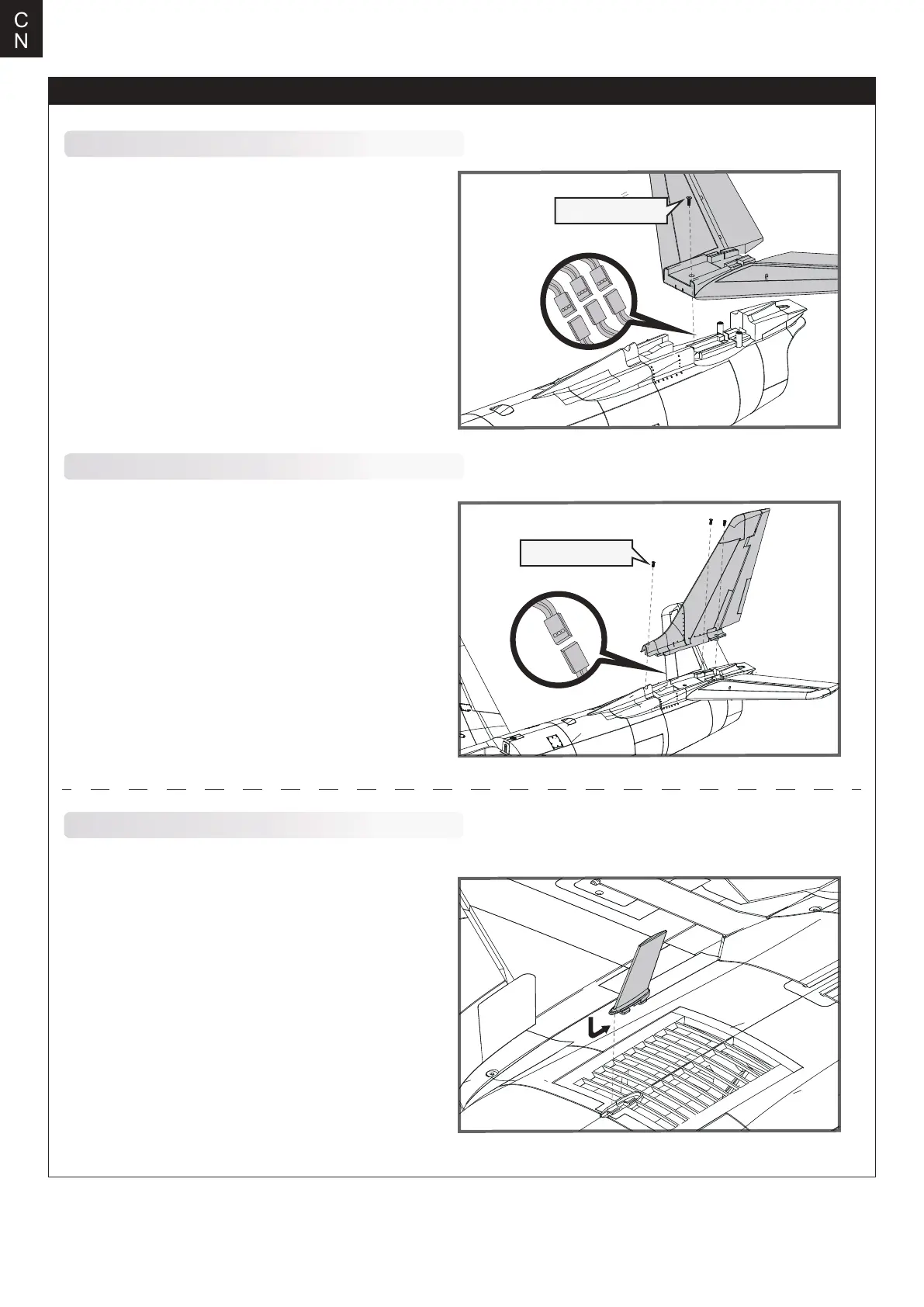 C
N