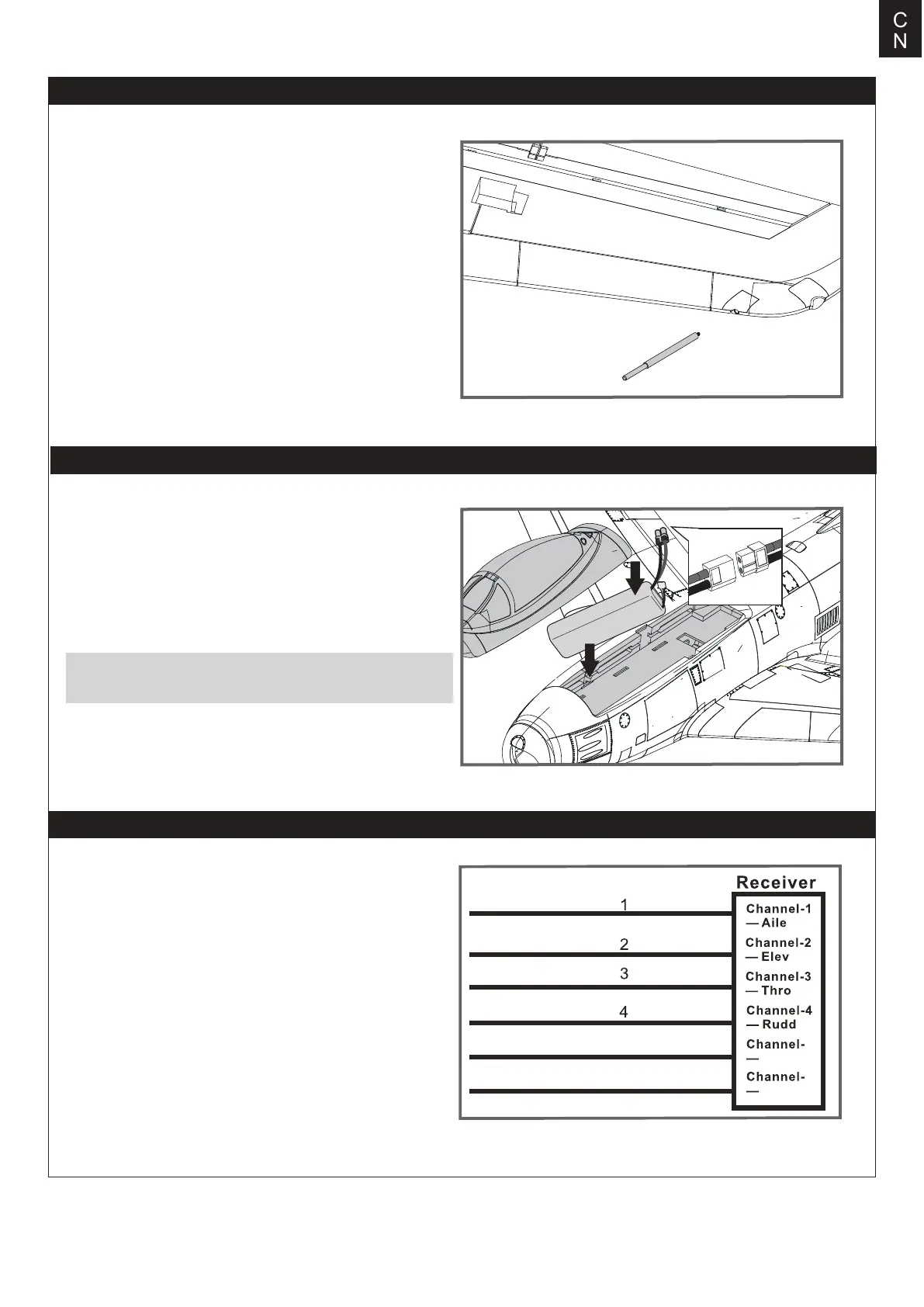 C
N

Receiver

1

2

3

4

Channel-1
— Aile

Channel-2
— Elev

Channel-3
— Thro

Channel-4
— Rudd

Channel-
—

Channel-
—