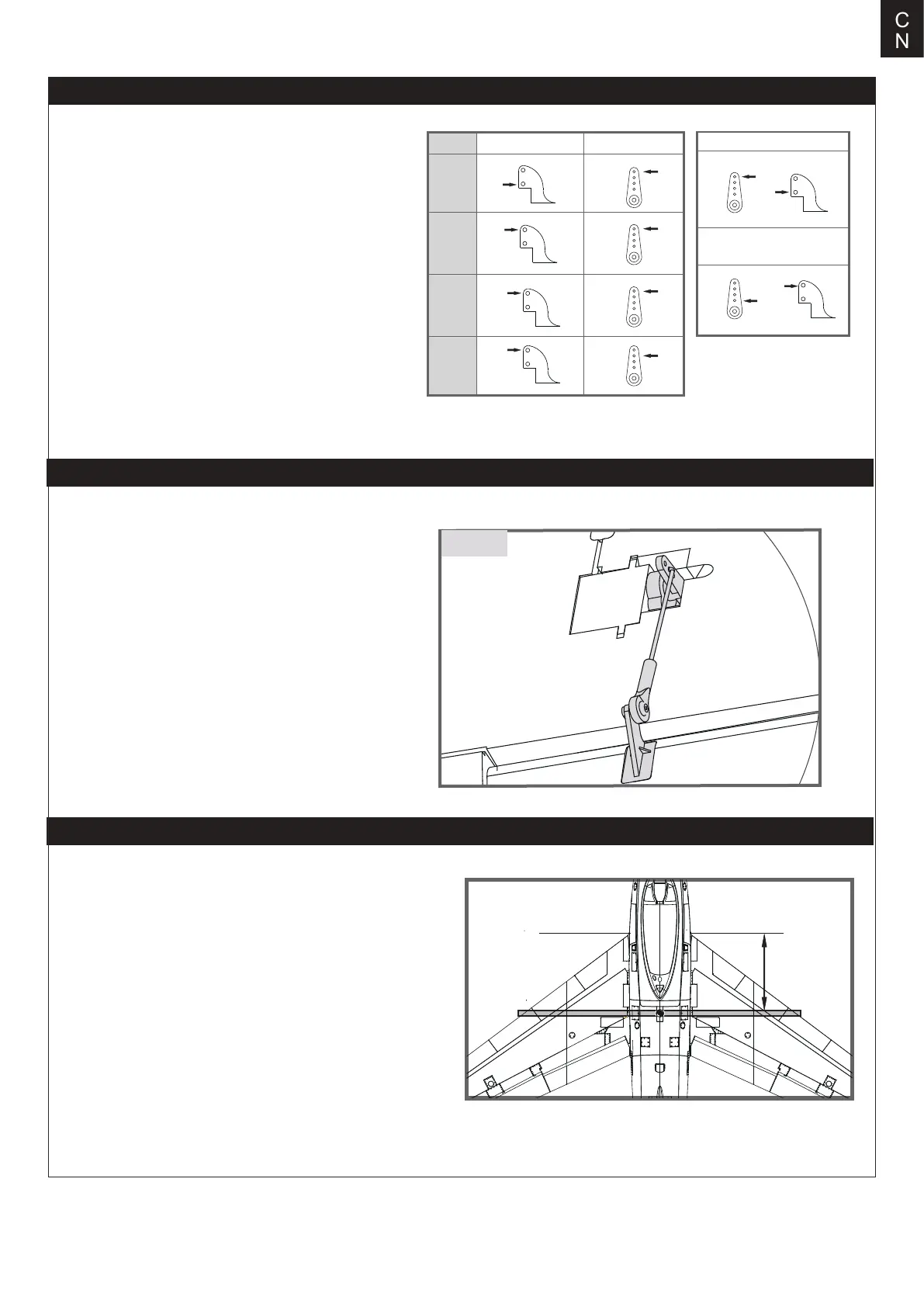 C
N