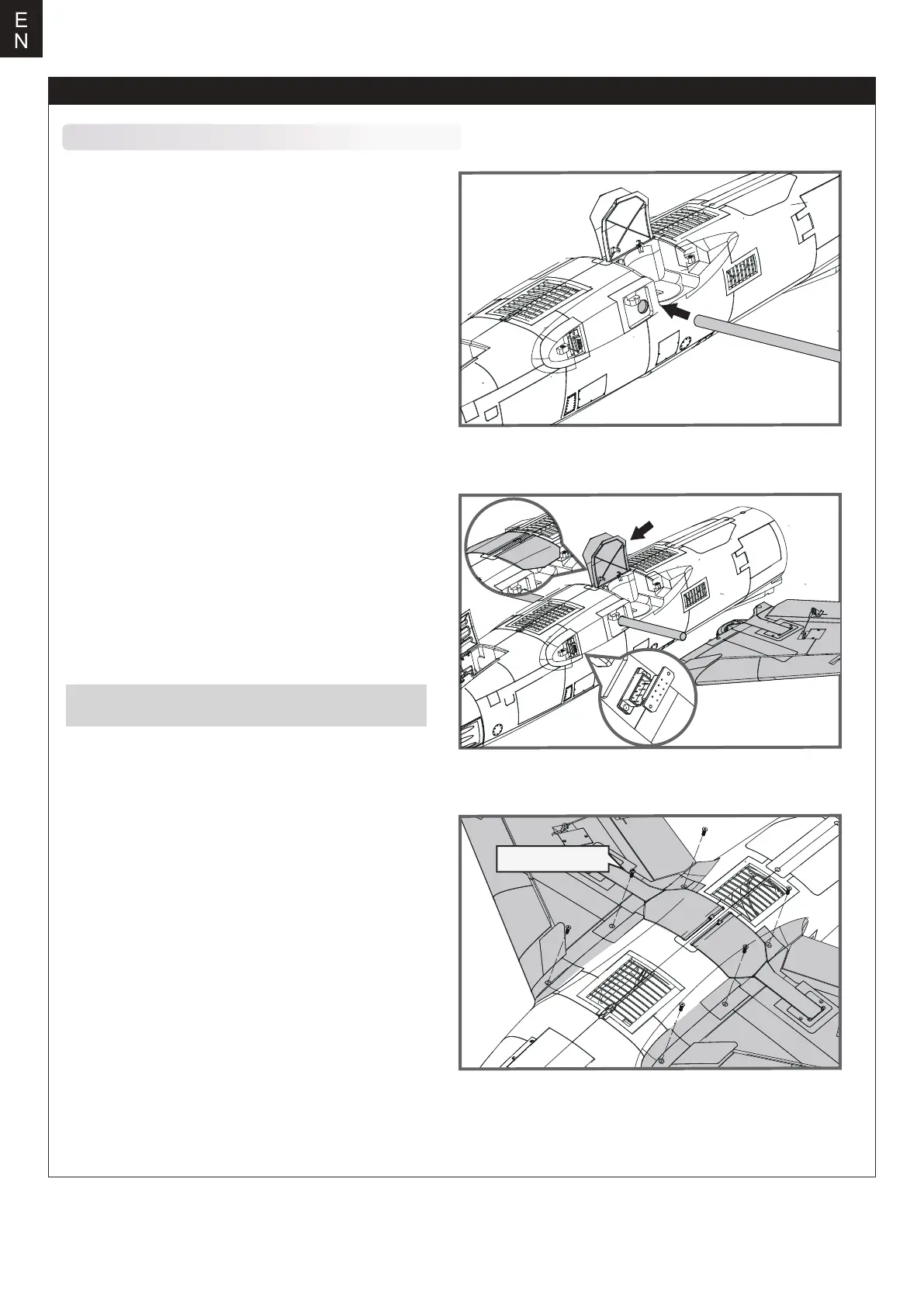 E
N