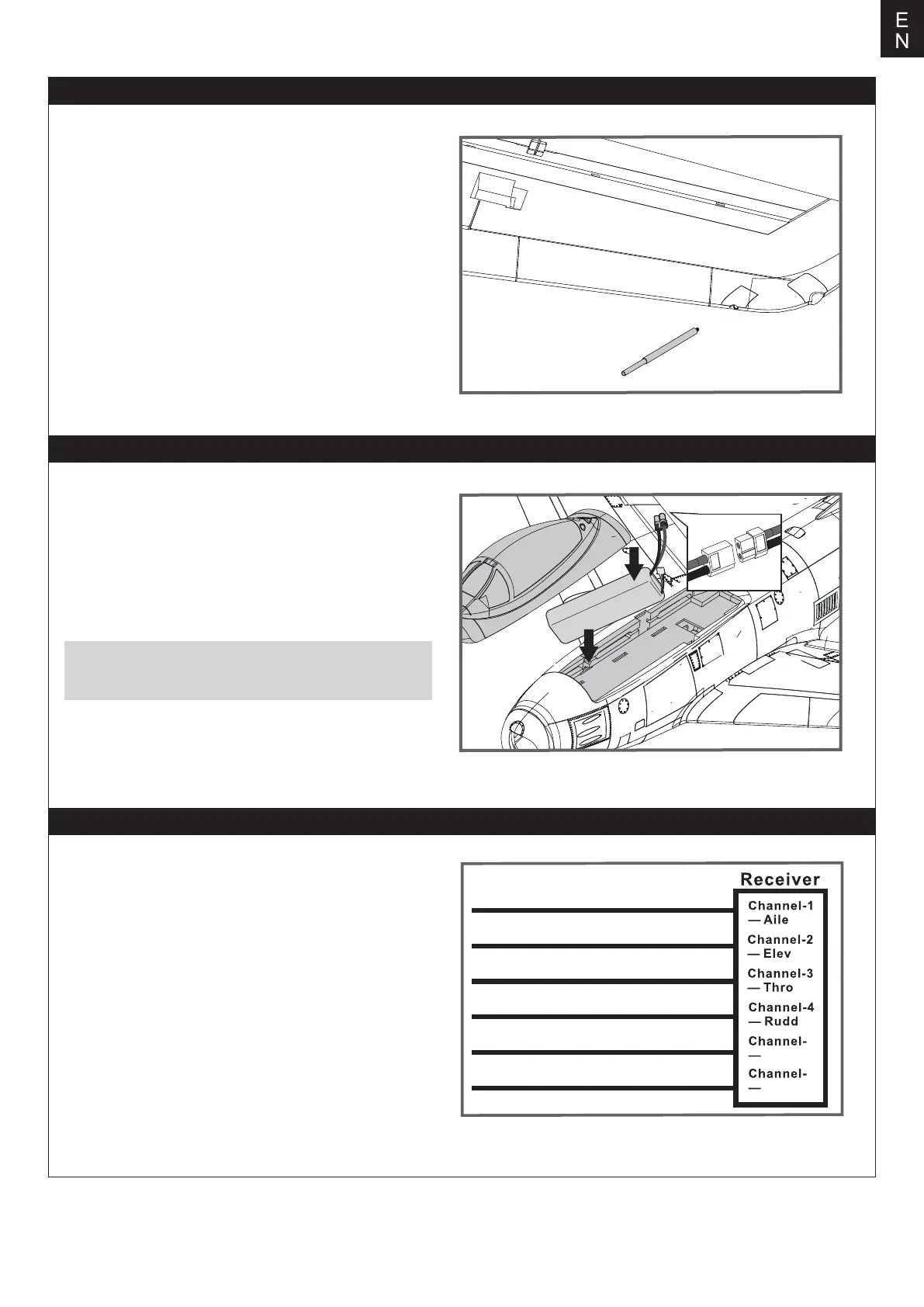 E
N

Receiver

Channel-1
— Aile

Channel-2
— Elev

Channel-3
— Thro

Channel-4
— Rudd

Channel-
—

Channel-
—