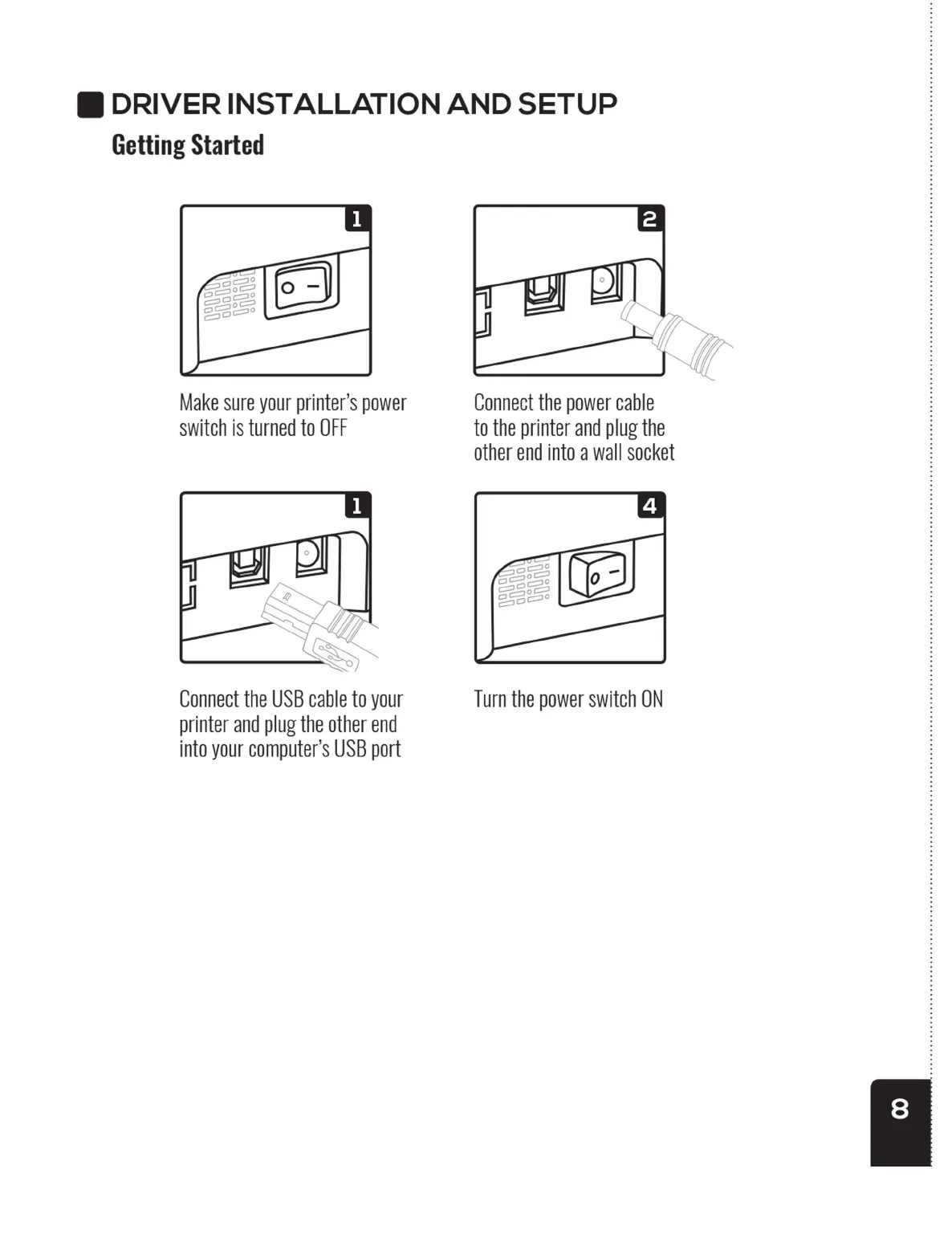 DRIVER INSTALLATION AND SETUP

Getting Started

1

Make sure your printer's power switch is turned to OFF

2

Connect the power cable to the printer and plug the other end into a wall socket

1

Connect the USB cable to your printer and plug the other end into your computer's USB port

4

Turn the power switch ON

8