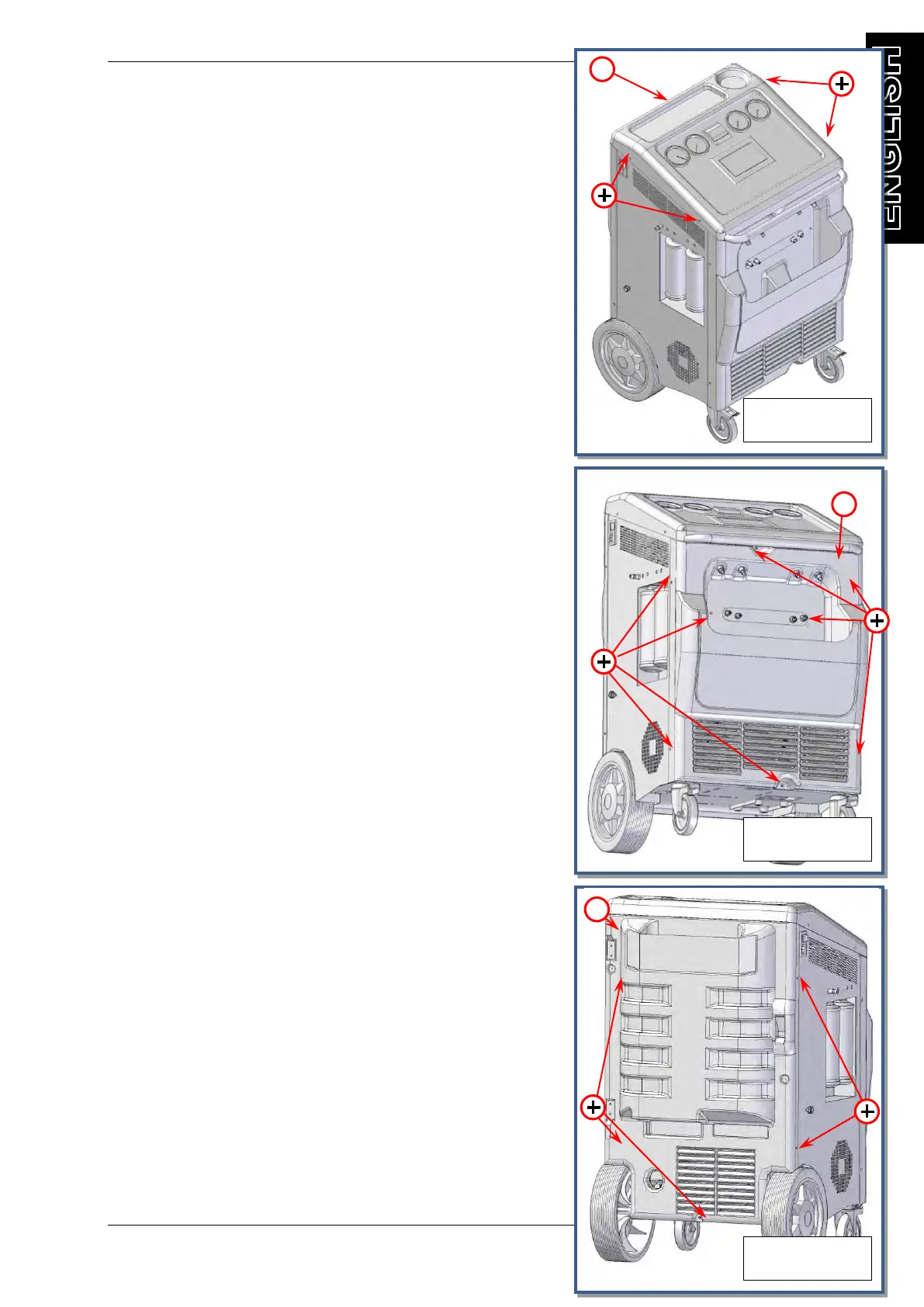 ENGLISH