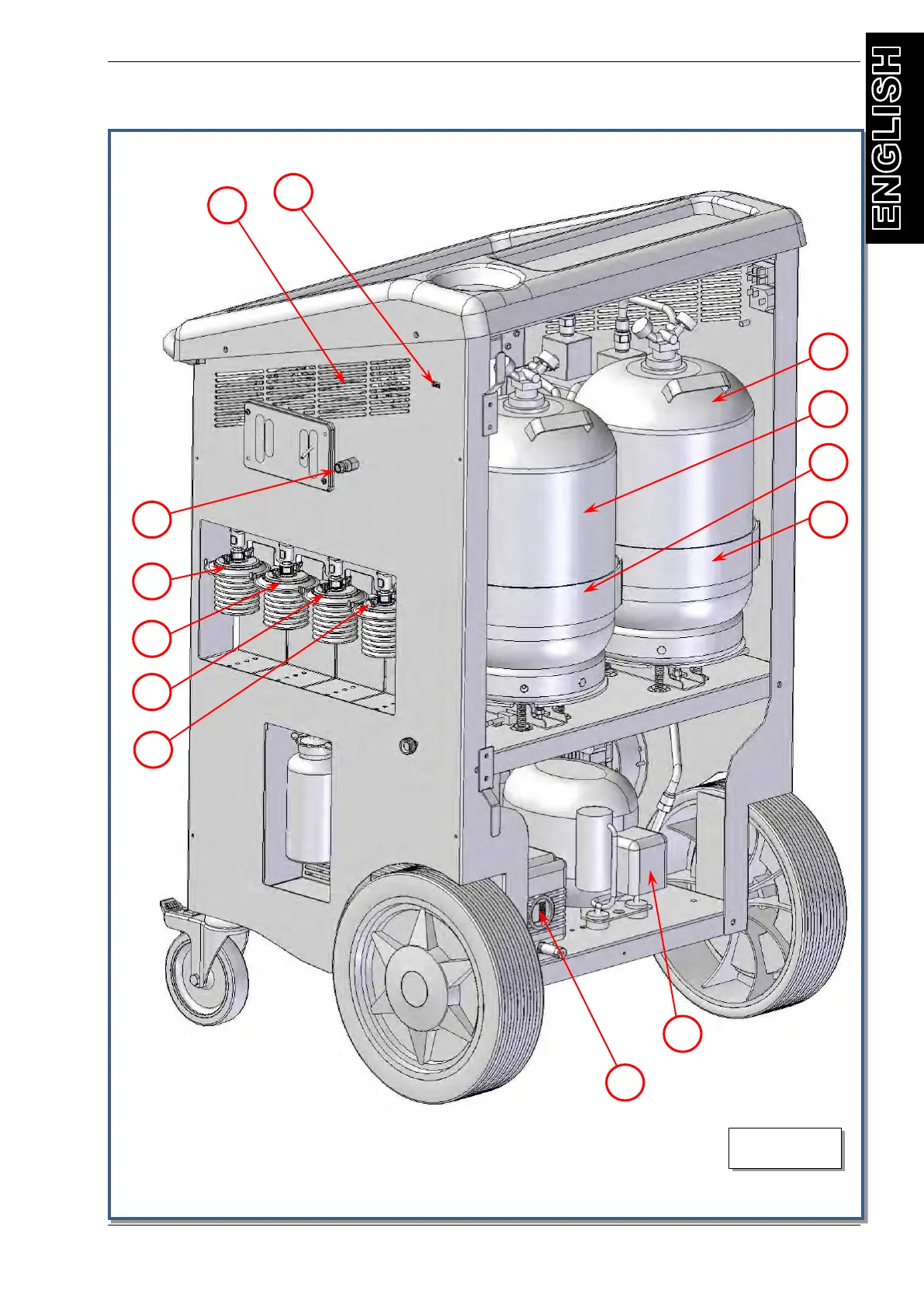 ENGLISH