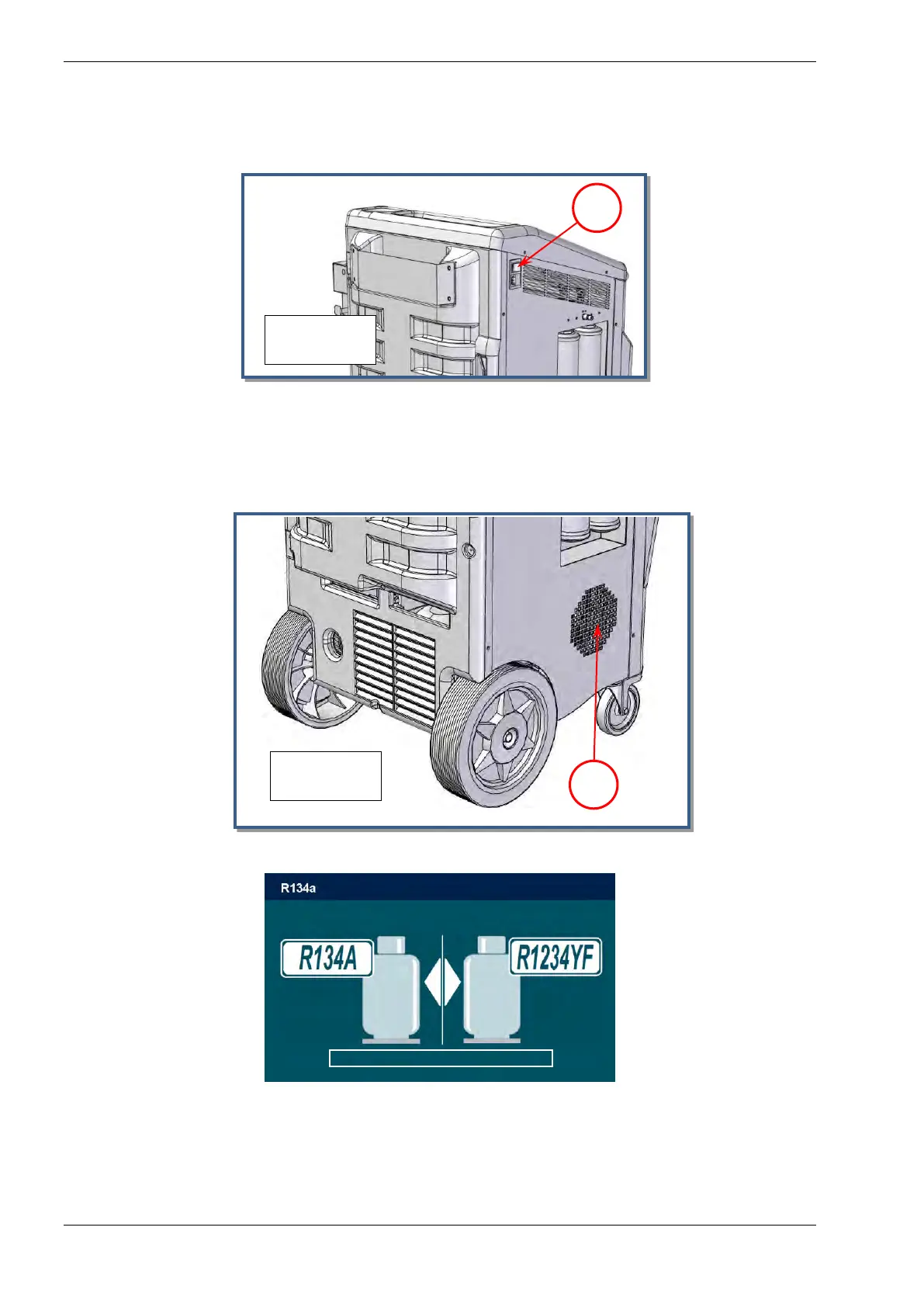 R134a

R134A

R1234YF