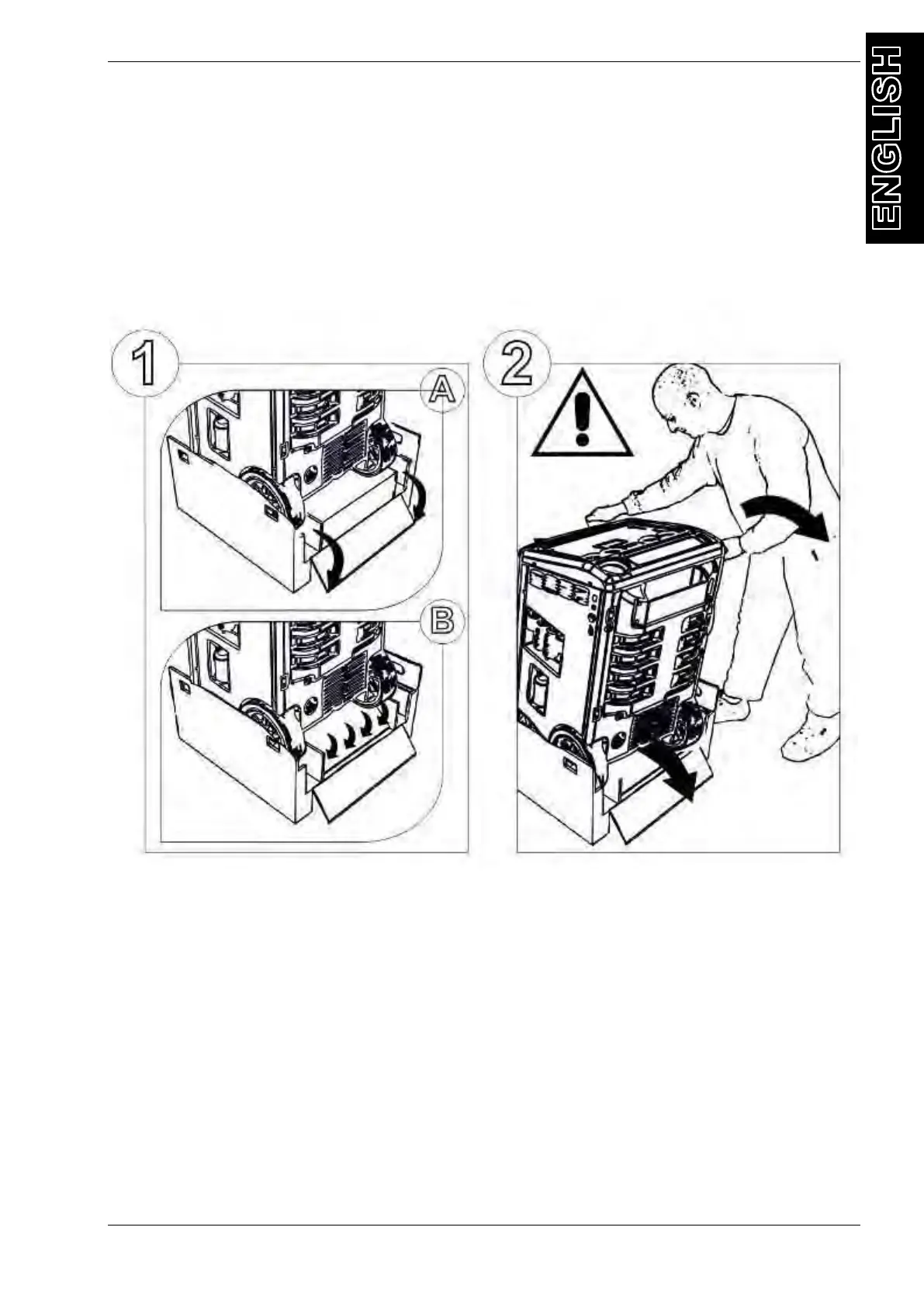 ENGLISH

1

A

B

2