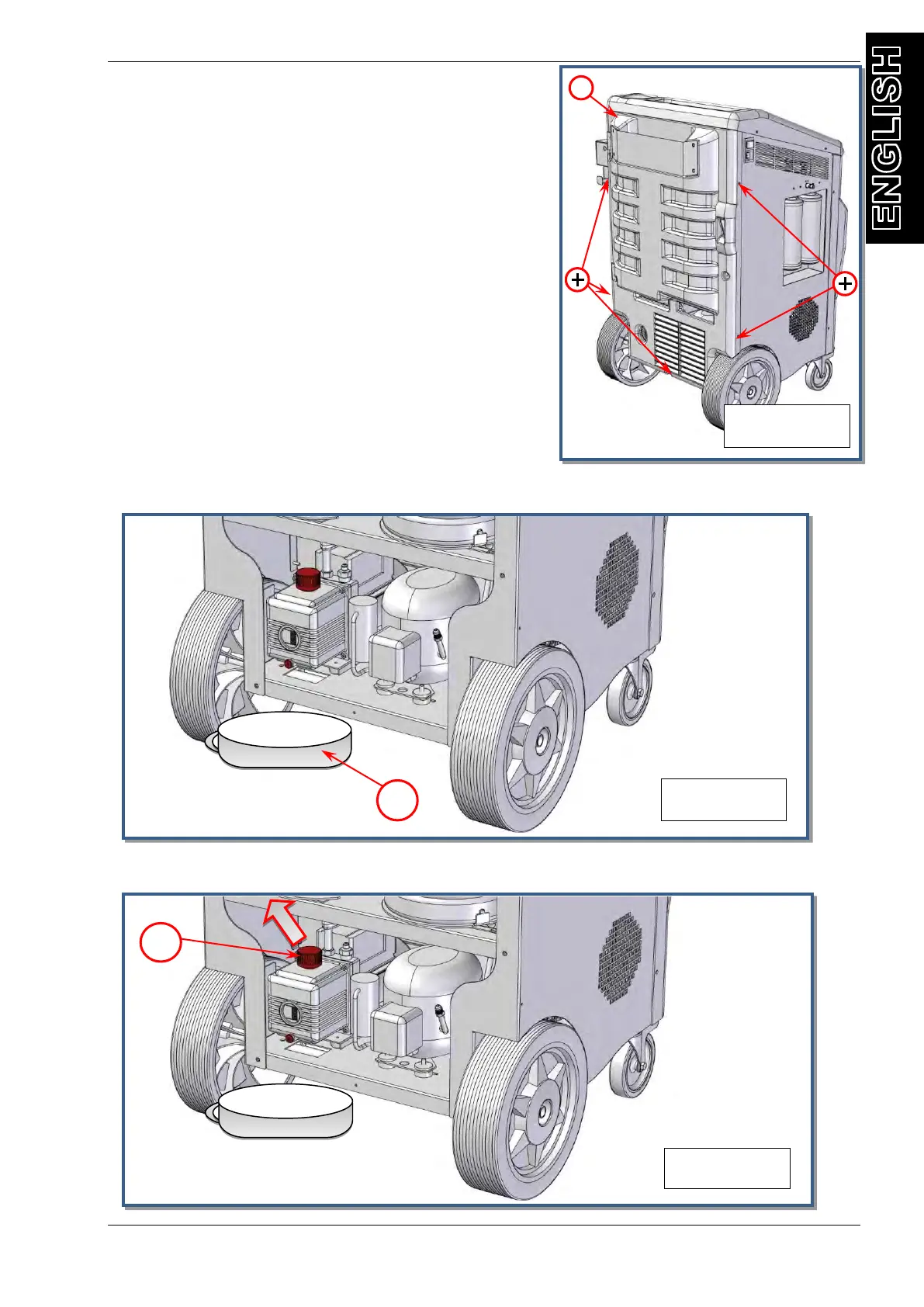 ENGLISH