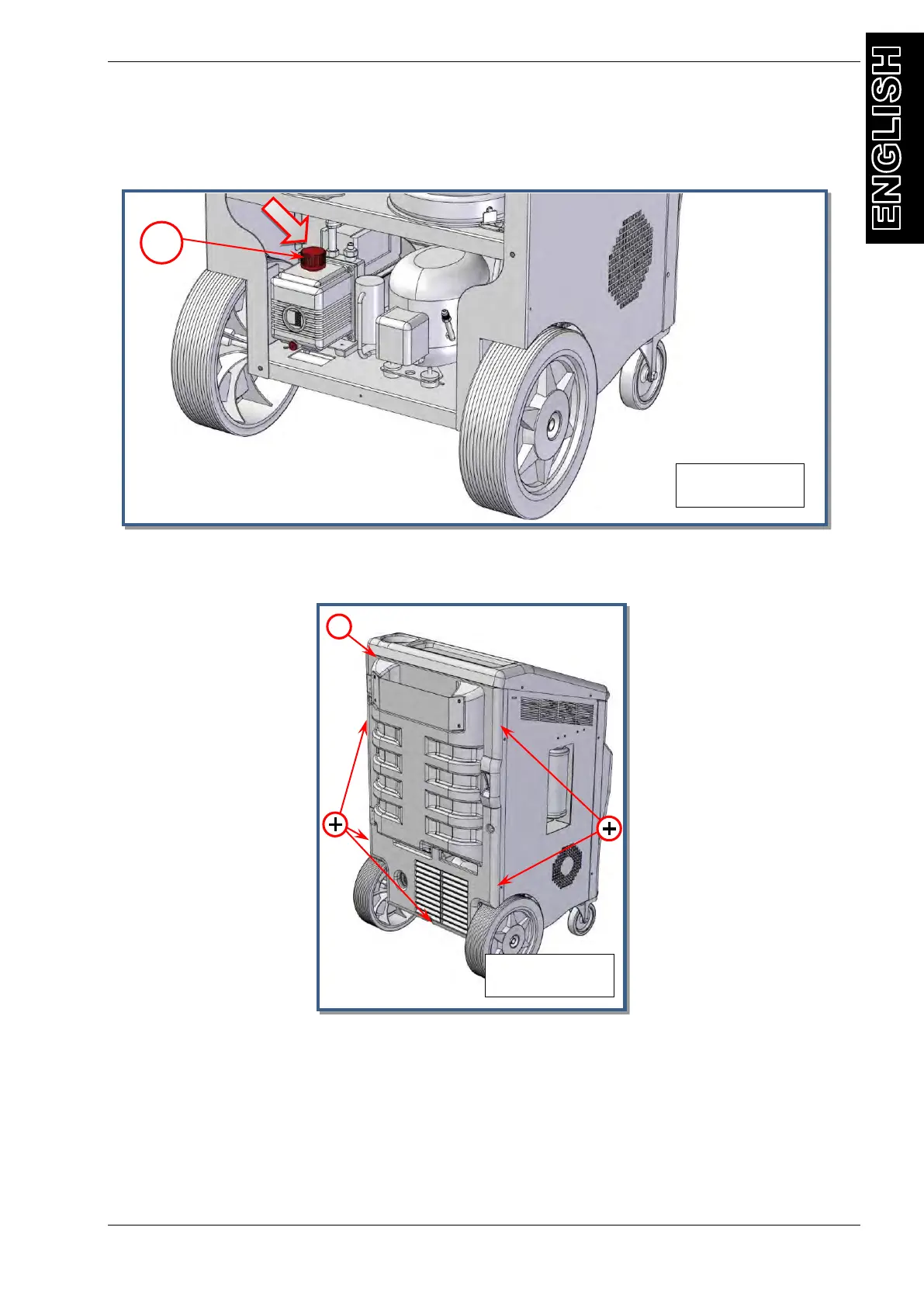 ENGLISH