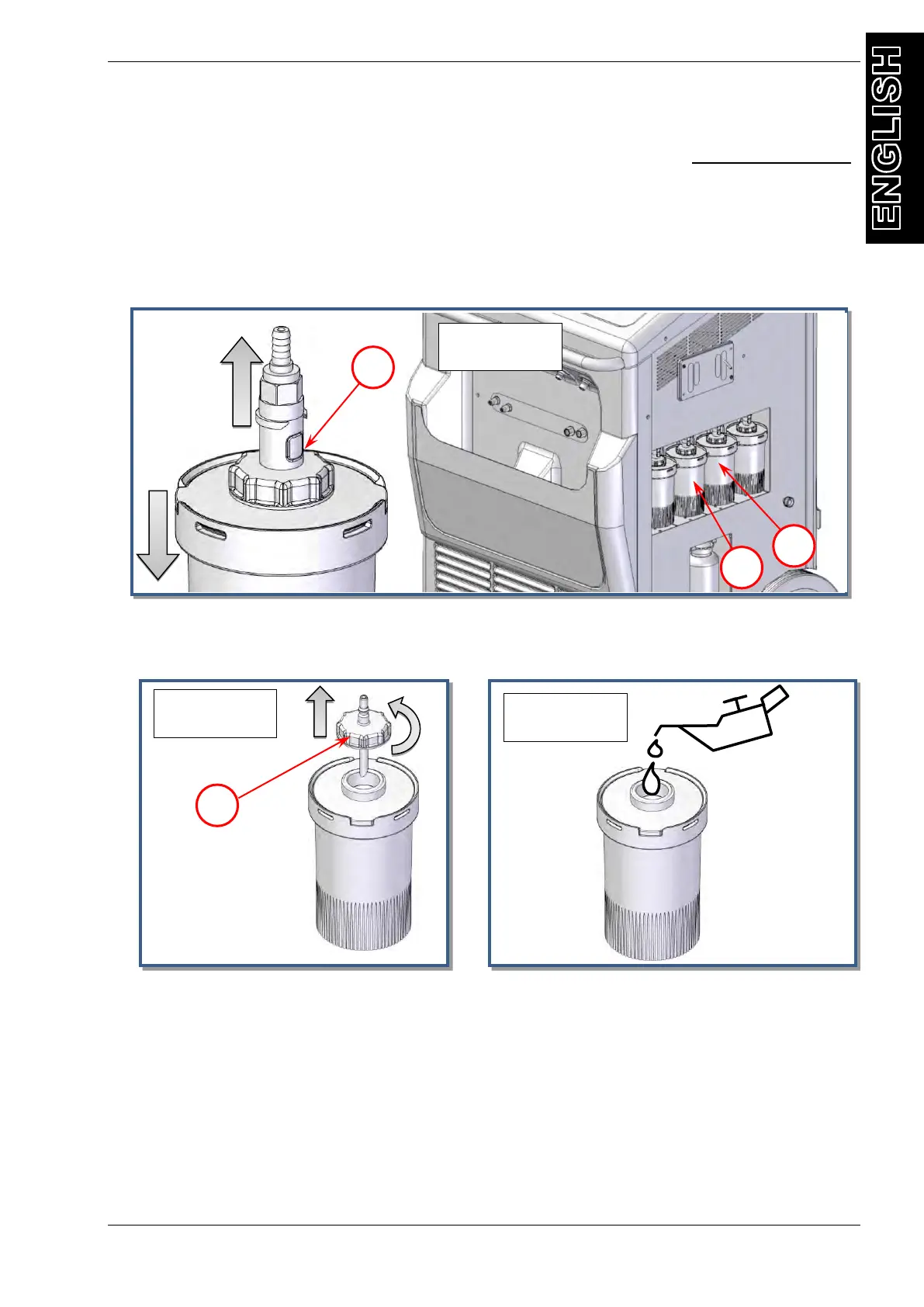 ENGLISH