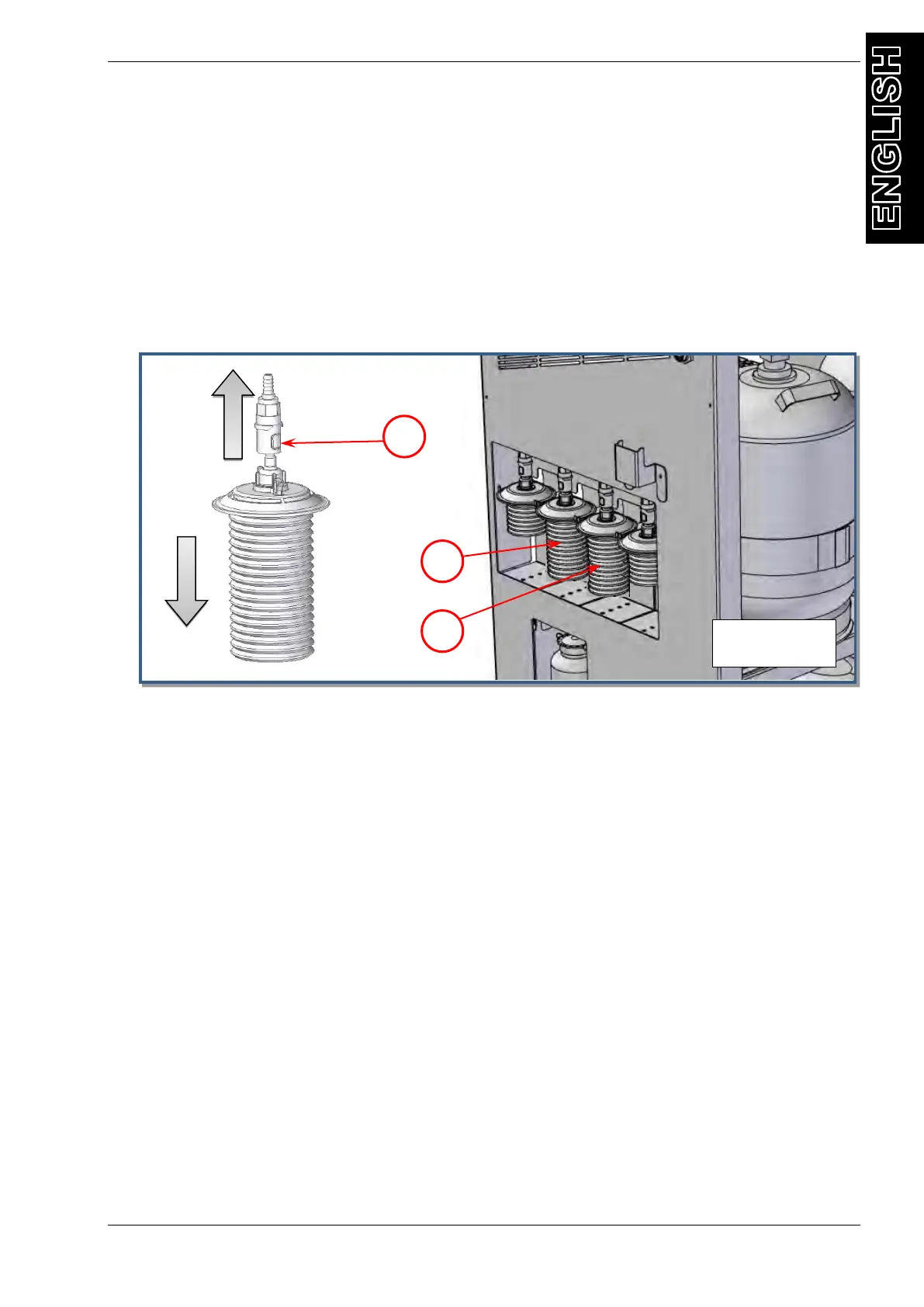 ENGLISH