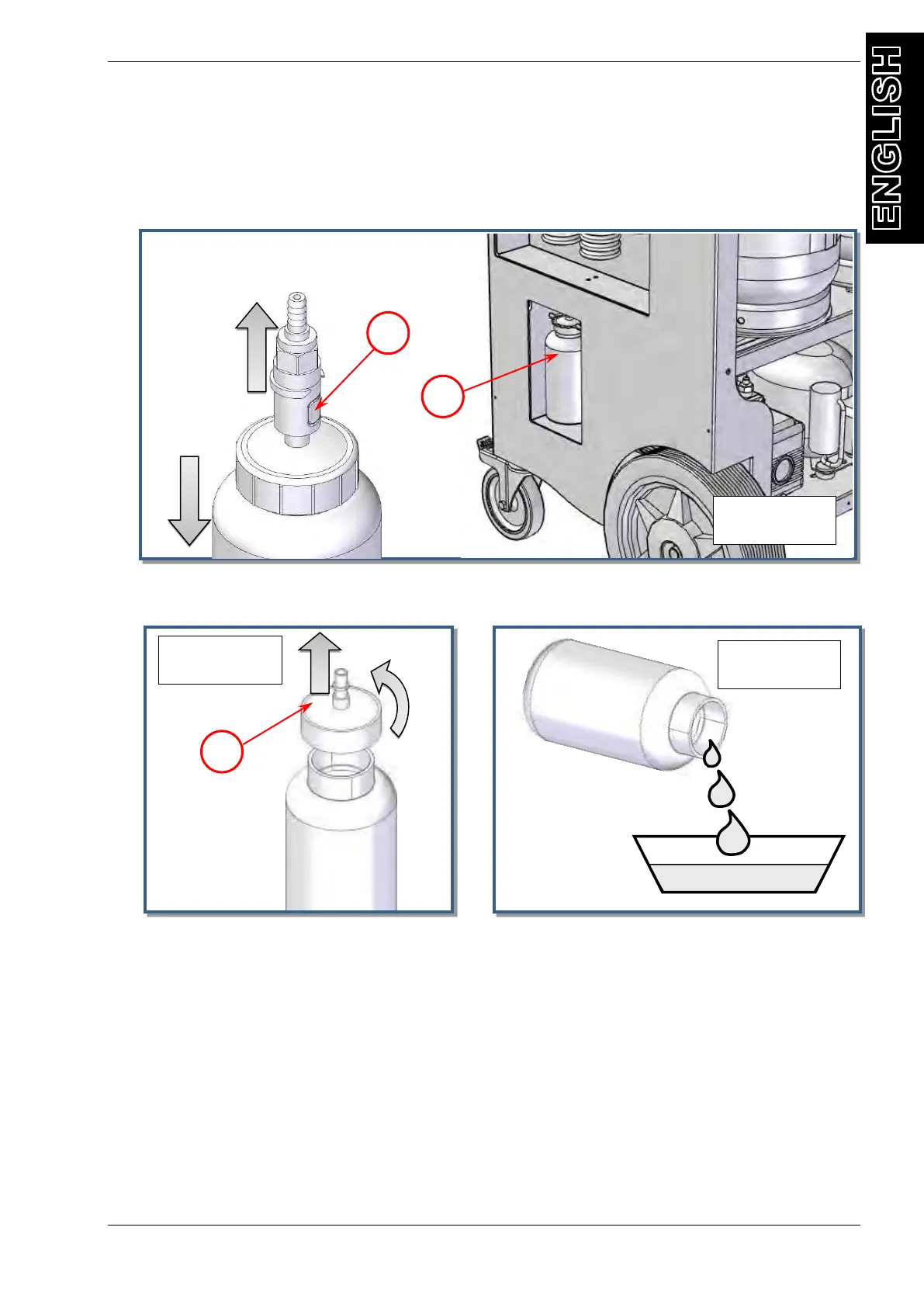 ENGLISH