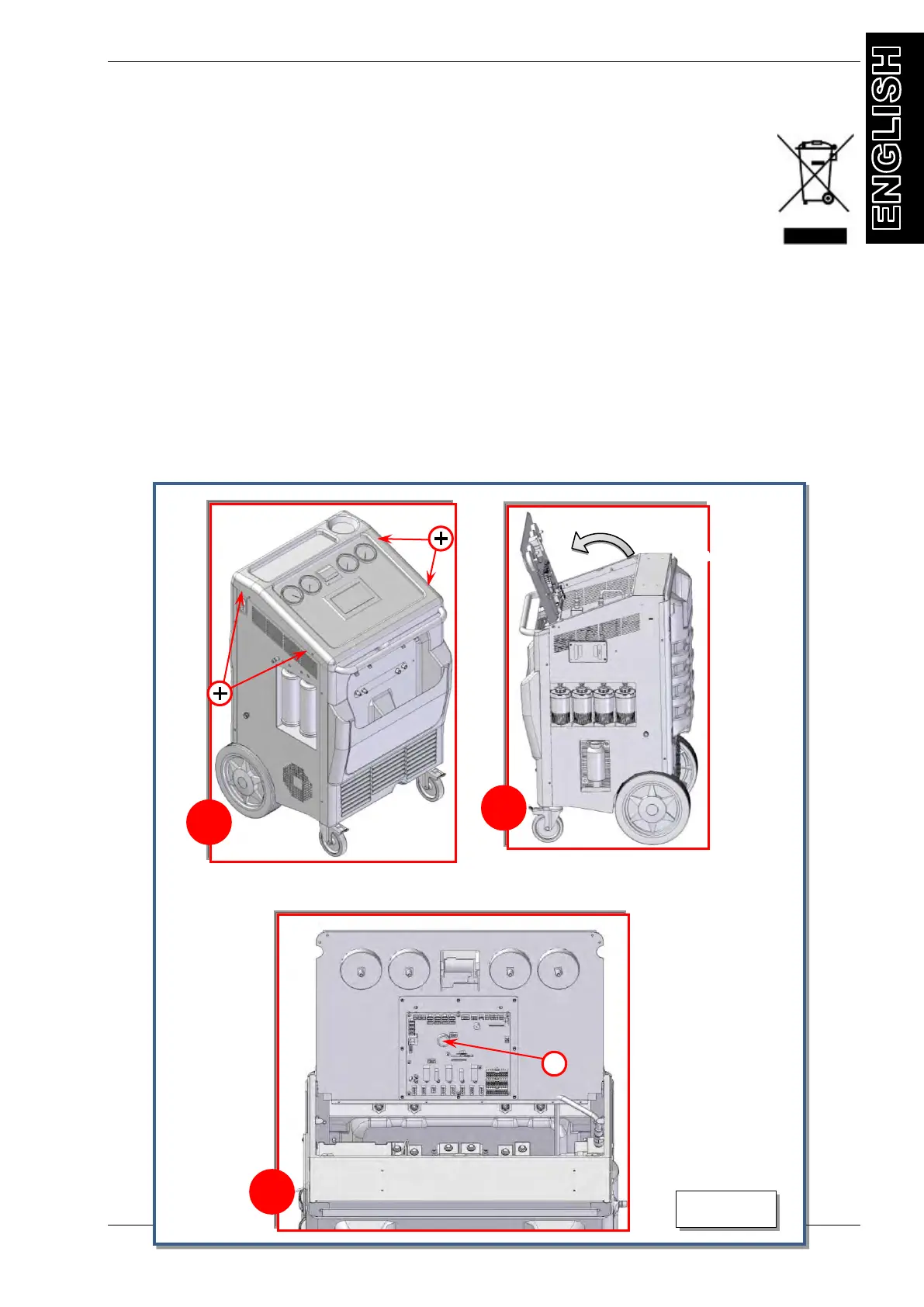 ENGLISH