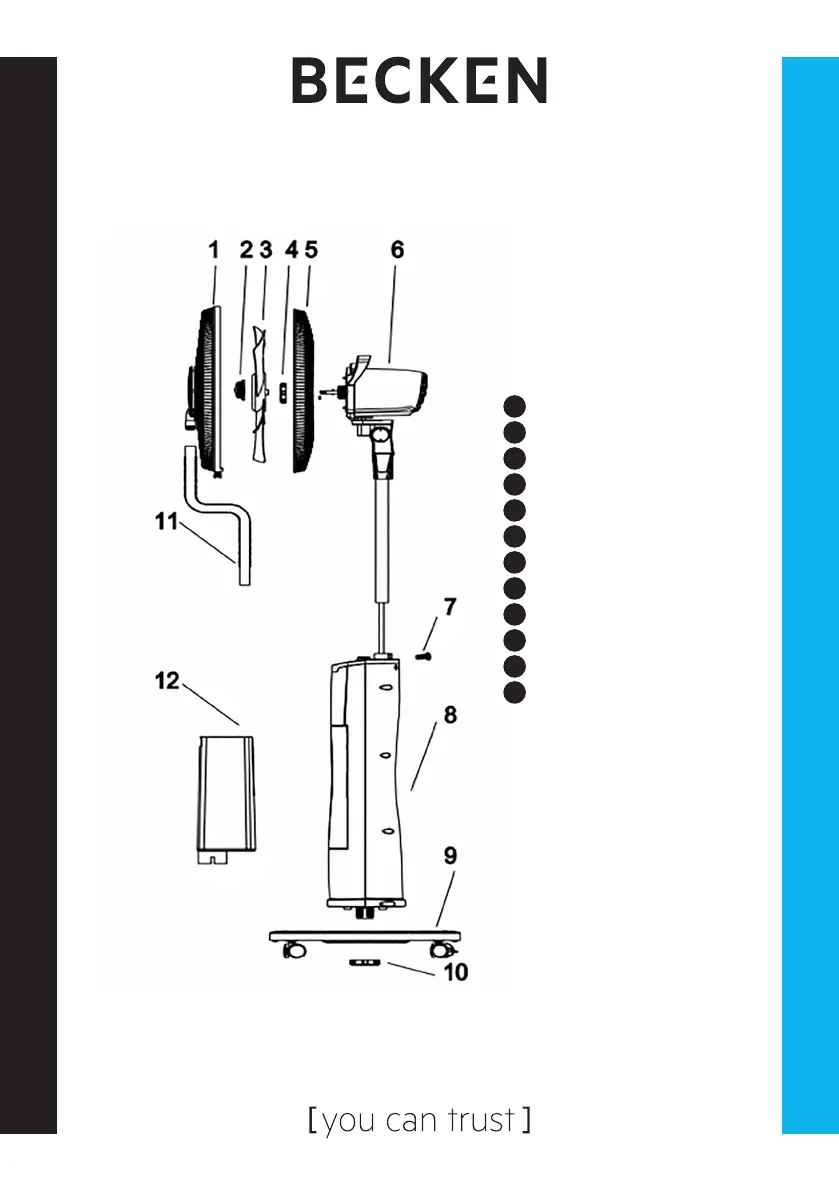 BECKEN

1 2 3 4 5 6

11

7

12

8

9

10

[ you can trust ]